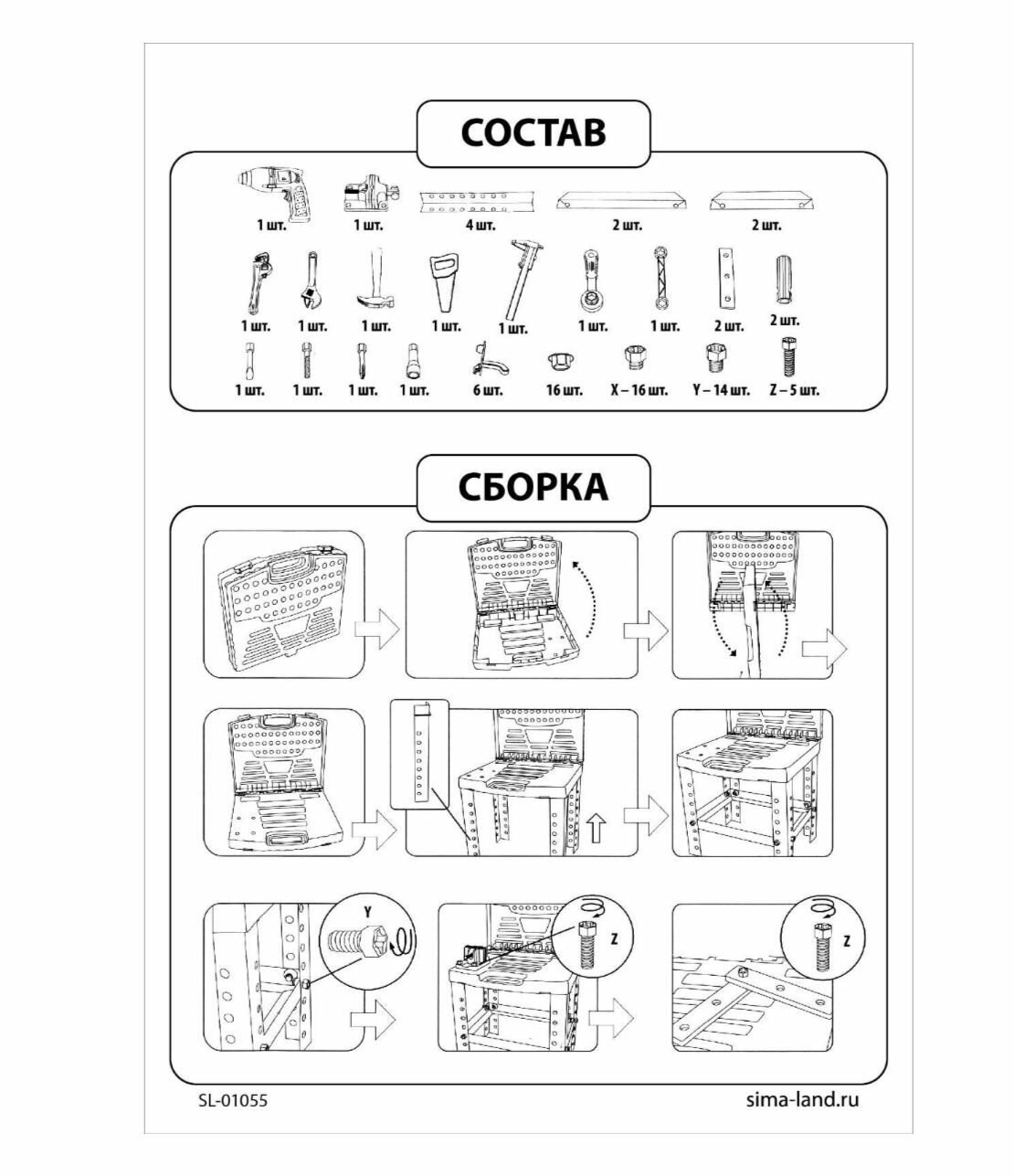 СОСТАВ

1 шт. 1 шт. 4 шт. 2 шт. 2 шт.

1 шт. 1 шт. 1 шт. 1 шт. 1 шт. 1 шт. 1 шт. 2 шт. 2 шт.

1 шт. 1 шт. 1 шт. 1 шт. 6 шт. 16 шт. X – 16 шт. Y – 14 шт. Z – 5 шт.

СБОРКА

Y

Z

Z

SL-01055

sima-land.ru