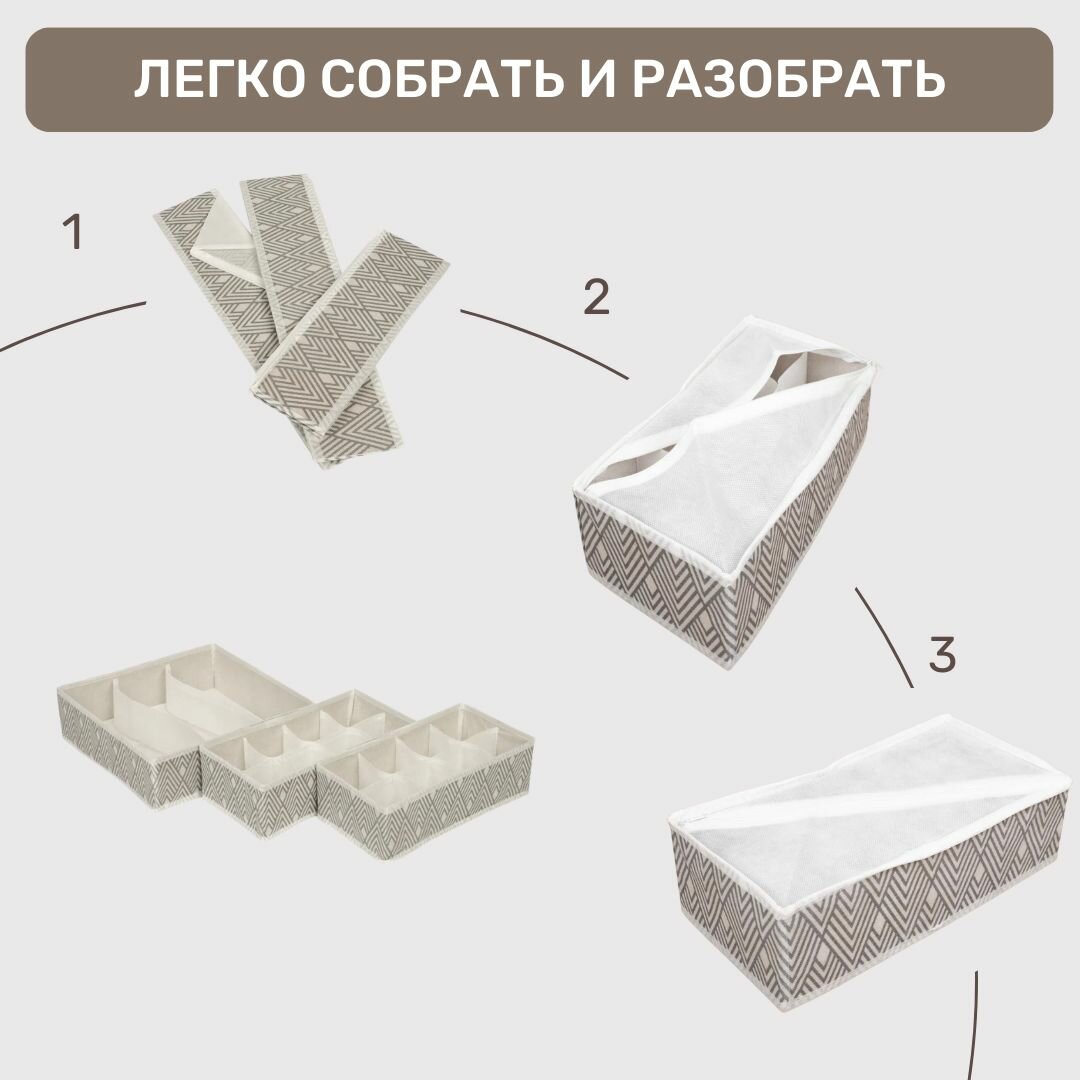 ЛЕГКО СОБРАТЬ И РАЗОБРАТЬ

1

2

3