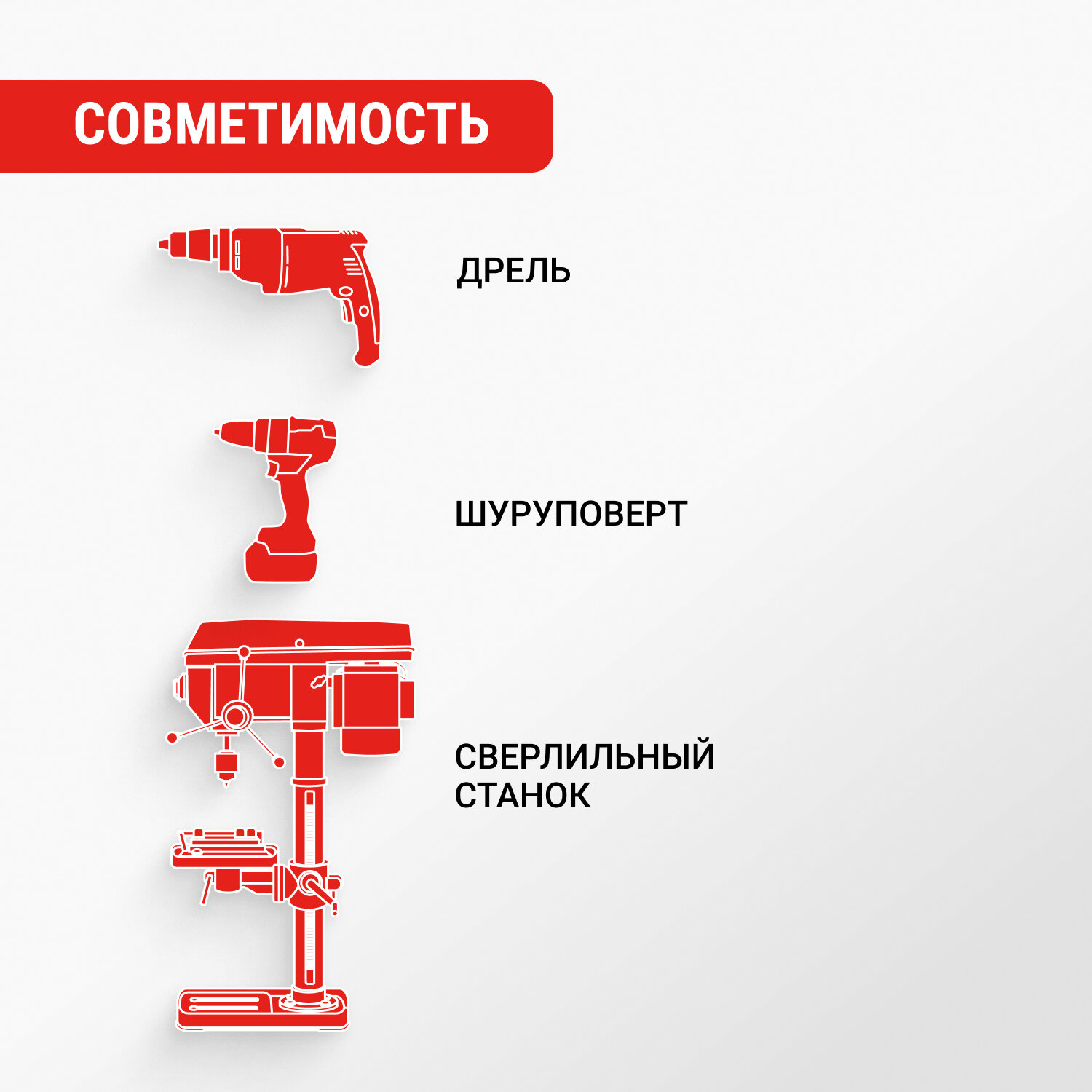 СОВМЕТИМОСТЬ

ДРЕЛЬ

ШУРУПОВЕРТ

СВЕРЛИЛЬНЫЙ СТАНОК