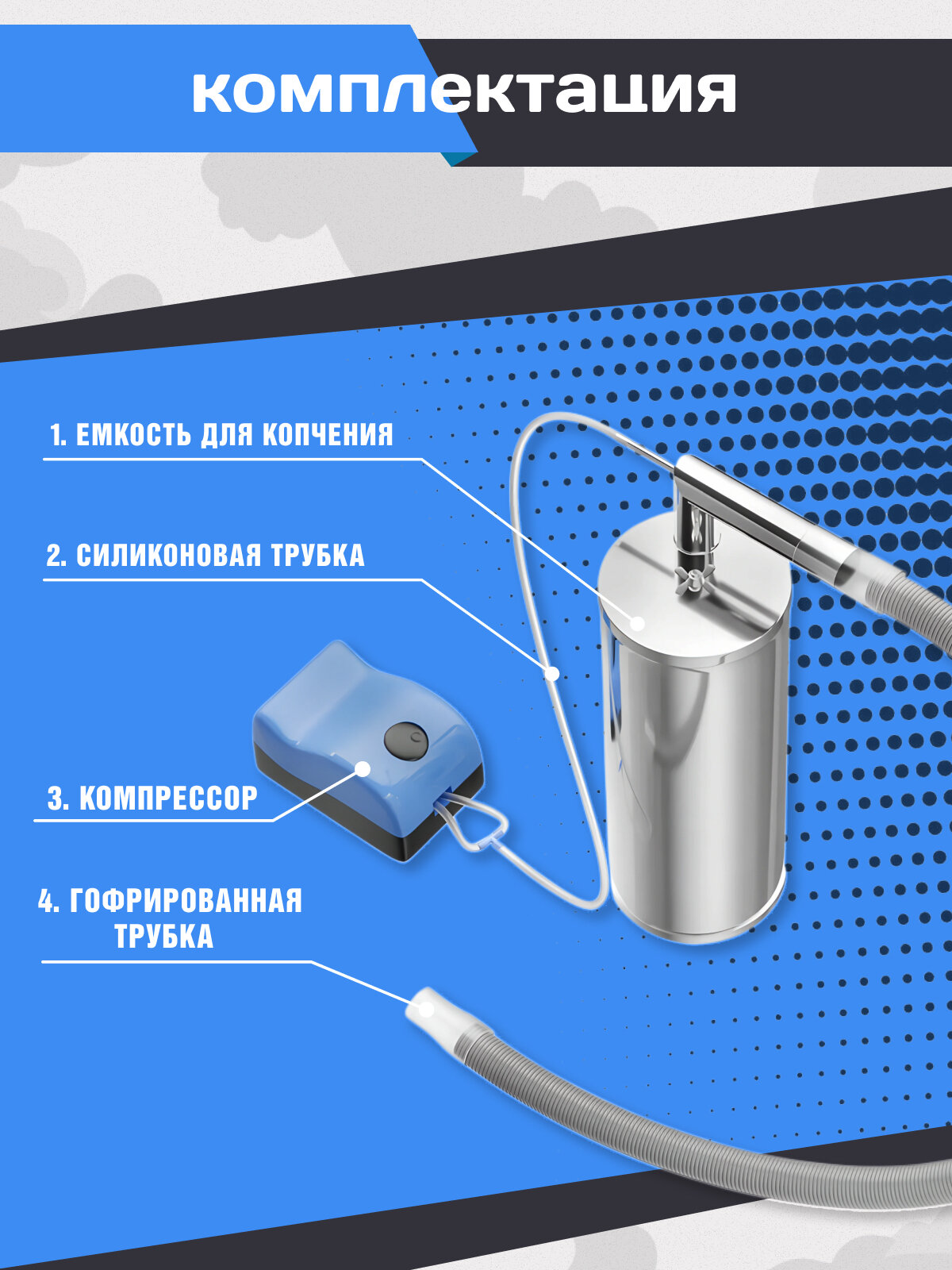 комплектация

1. ЕМКОСТЬ ДЛЯ КОПЧЕНИЯ

2. СИЛИКОНОВАЯ ТРУБКА

3. КОМПРЕССОР

4. ГОФРИРОВАННАЯ ТРУБКА