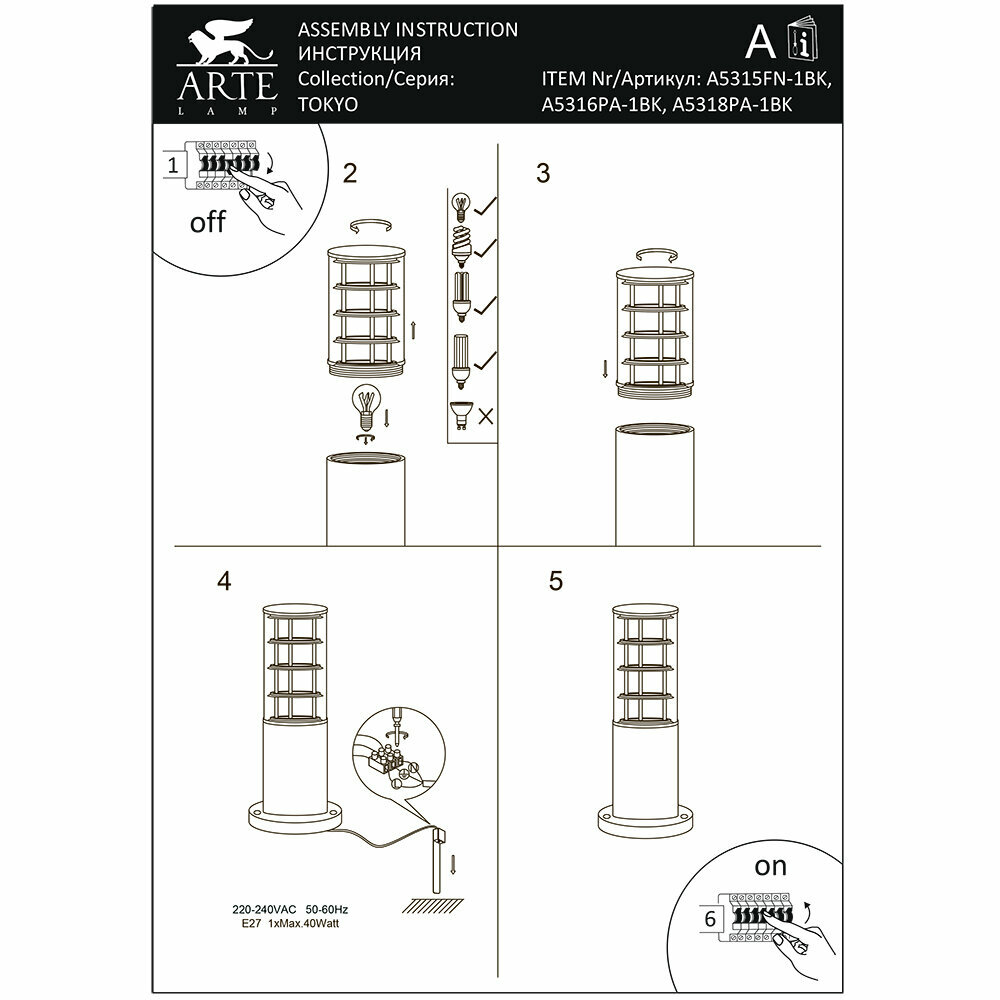 ARTE
LAMP

ASSEMBLY INSTRUCTION
ИНСТРУКЦИЯ
Collection/Серия:
TOKYO

A

ITEM Nr/Артикул: A5315FN-1BK, A5316PA-1BK, A5318PA-1BK

1

off

2

3

4

220-240VAC 50-60Hz
E27 1xMax.40Watt

5

on

6