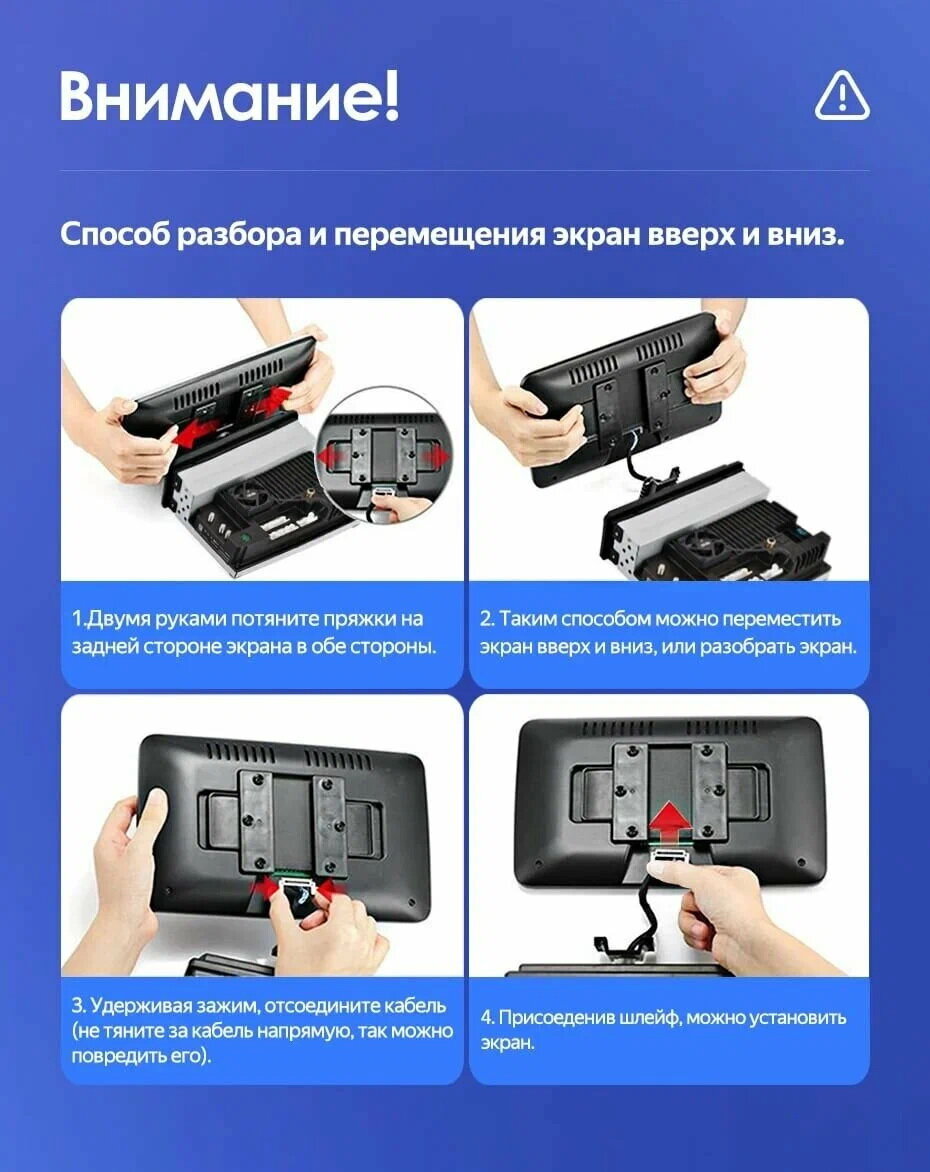 Внимание!

Способ разбора и перемещения экран вверх и вниз.

1.Двумя руками потяните пряжки на задней стороне экрана в обе стороны.

2. Таким способом можно переместить экран вверх и вниз, или разобрать экран.

3. Удерживая зажим, отсоедините кабель (не тяните за кабель напрямую, так можно повредить его).

4. Присоеденив шлейф, можно установить экран.