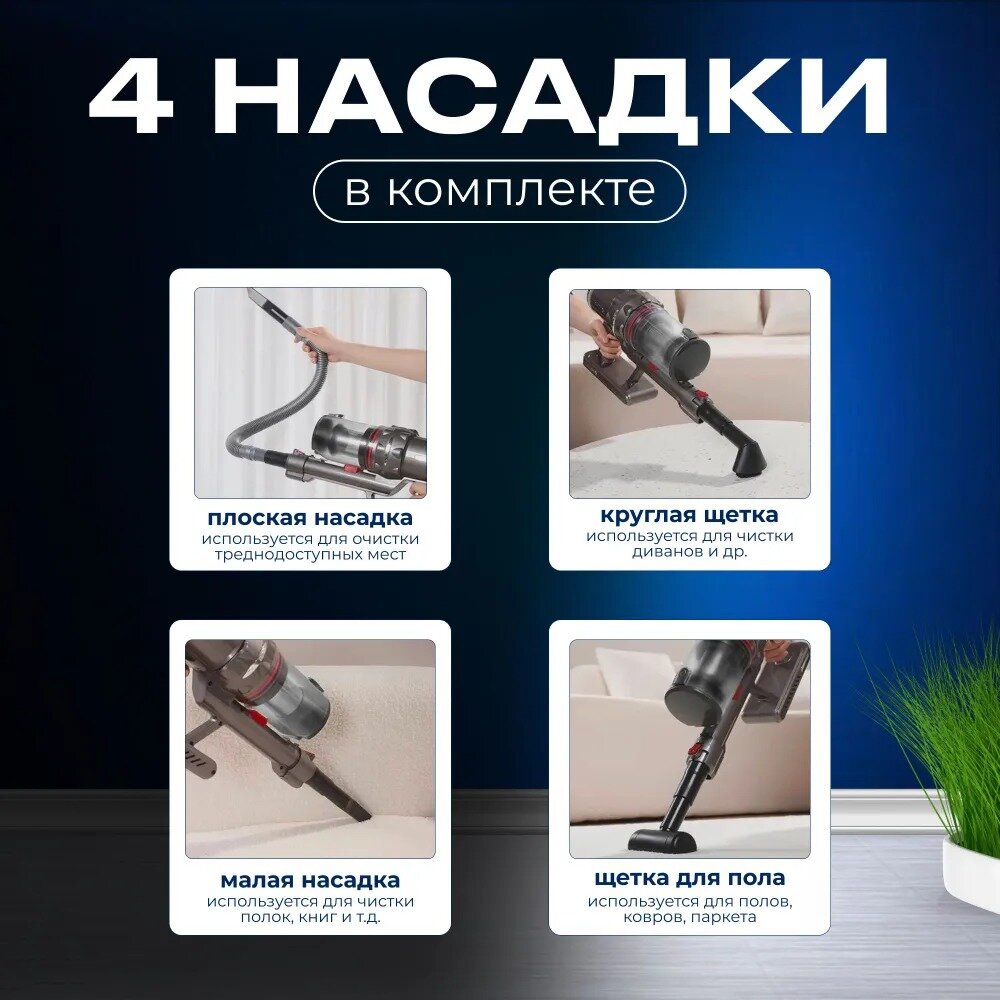 4 НАСАДКИ

в комплекте

плоская насадка
используется для очистки треднодоступных мест

круглая щетка
используется для чистки диванов и др.

малая насадка
используется для чистки полок, книг и т.д.

щетка для пола
используется для полов, ковров, паркета