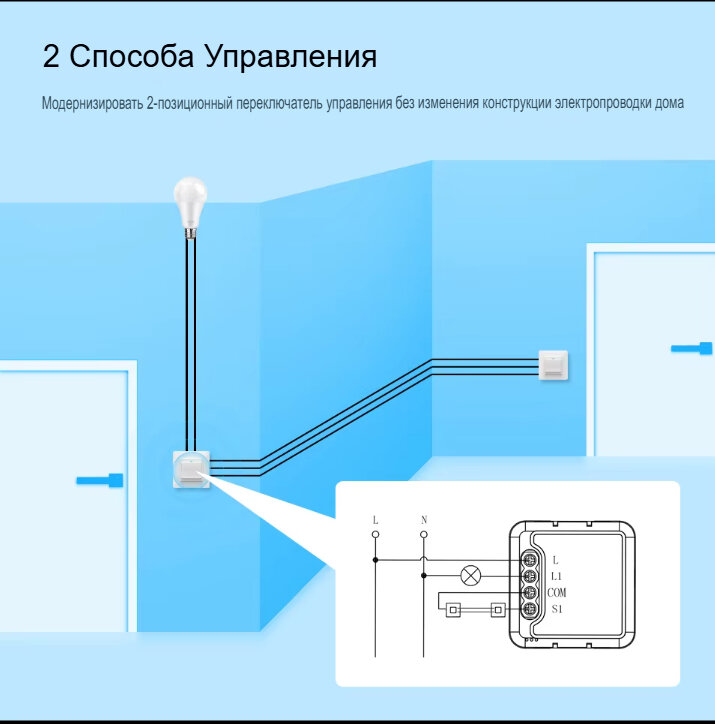 2 Способа Управления

Модернизировать 2-позиционный переключатель управления без изменения конструкции электропроводки дома

L
N
L
L1
COM
S1