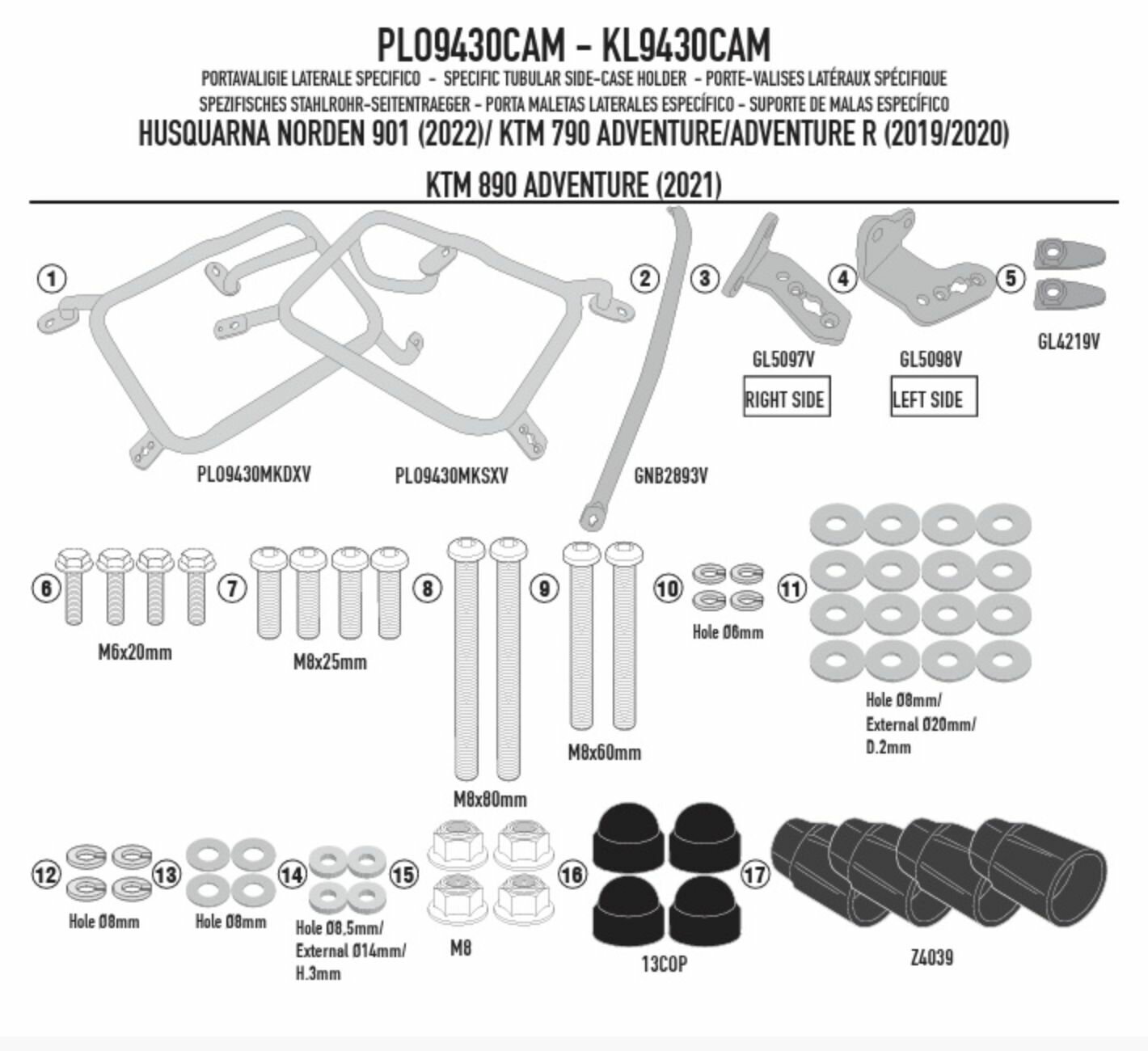 PLO9430CAM - KL9430CAM

PORTAVALIGIE LATERALE SPECIFICO - SPECIFIC TUBULAR SIDE-CASE HOLDER - PORTE-VALISES LATÉRAUX SPÉCIFIQUE
SPEZIFISCHES STAHLROHR-SEITENTRAEGER - PORTA MALETAS LATERALES ESPECÍFICO - SUPORTE DE MALAS ESPECÍFICO

HUSQUARNA NORDEN 901 (2022)/ KTM 790 ADVENTURE/ADVENTURE R (2019/2020)

KTM 890 ADVENTURE (2021)

1

PLO9430MKDXV

PLO9430MKSXV

2

GNB2893V

3

GL5097V

RIGHT SIDE

4

GL5098V

LEFT SIDE

5

GL4219V

6

M6x20mm

7

M8x25mm

8

M8x80mm

9

M8x60mm

10

Hole Ø6mm

11

Hole Ø8mm/
External Ø20mm/
D.2mm

12

Hole Ø8mm

13

Hole Ø8mm

14

Hole Ø8,5mm/
External Ø14mm/
H.3mm

15

M8

16

13COP

17

Z4039