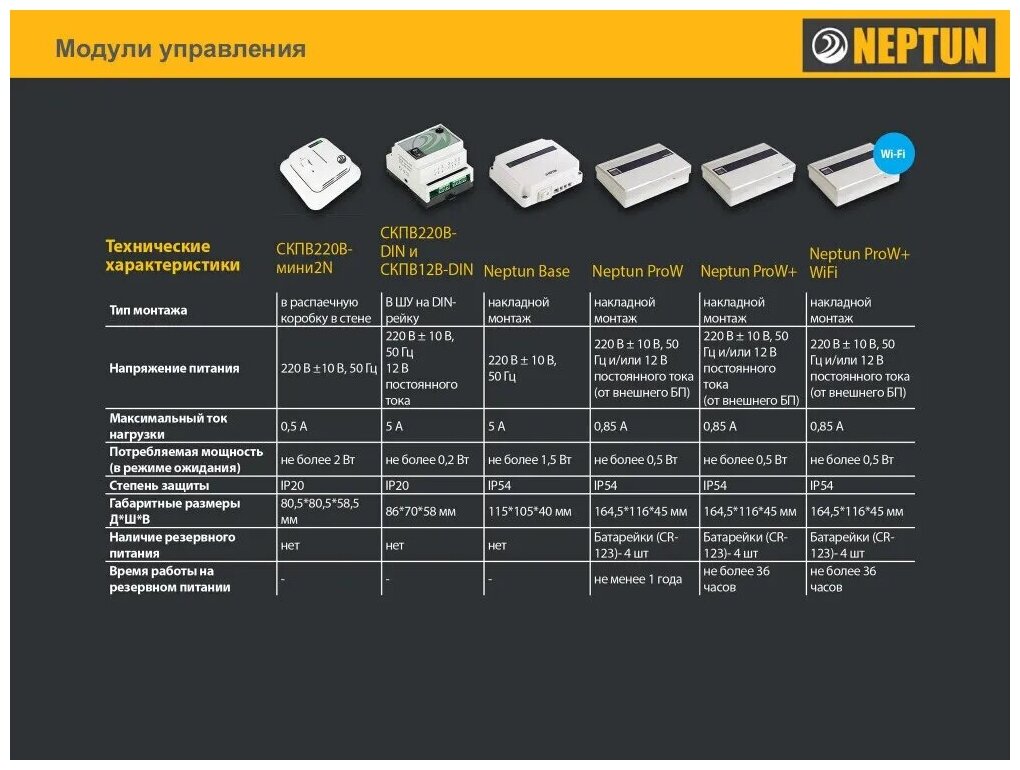 Модули управления

NEPTUN

Wi-Fi

| Технические характеристики | СКПВ220В-мини2N | СКПВ220В-DIN и СКПВ12В-DIN | Neptun Base | Neptun ProW | Neptun ProW+ | Neptun ProW+ WiFi |
|---|---|---|---|---|---|---|
| Тип монтажа | в распаечную коробку в стене | В ШУ на DIN-рейку | накладной монтаж | накладной монтаж | накладной монтаж | накладной монтаж |
| Напряжение питания | 220 В ±10 В, 50 Гц | 220 В ± 10 В, 50 Гц 12 В постоянного тока | 220 В ± 10 В, 50 Гц | 220 В ± 10 В, 50 Гц и/или 12 В постоянного тока (от внешнего БП) | 220 В ± 10 В, 50 Гц и/или 12 В постоянного тока (от внешнего БП) | 220 В ± 10 В, 50 Гц и/или 12 В постоянного тока (от внешнего БП) |
| Максимальный ток нагрузки | 0,5 А | 5 А | 5 А | 0,85 А | 0,85 А | 0,85 А |
| Потребляемая мощность (в режиме ожидания) | не более 2 Вт | не более 0,2 Вт | не более 1,5 Вт | не более 0,5 Вт | не более 0,5 Вт | не более 0,5 Вт |
| Степень защиты | IP20 | IP20 | IP54 | IP54 | IP54 | IP54 |
| Габаритные размеры Д*Ш*В | 80,5*80,5*58,5 мм | 86*70*58 мм | 115*105*40 мм | 164,5*116*45 мм | 164,5*116*45 мм | 164,5*116*45 мм |
| Наличие резервного питания | нет | нет | нет | Батарейки (CR-123)- 4 шт | Батарейки (CR-123)- 4 шт | Батарейки (CR-123)- 4 шт |
| Время работы на резервном питании | - | - | - | не менее 1 года | не более 36 часов | не более 36 часов |