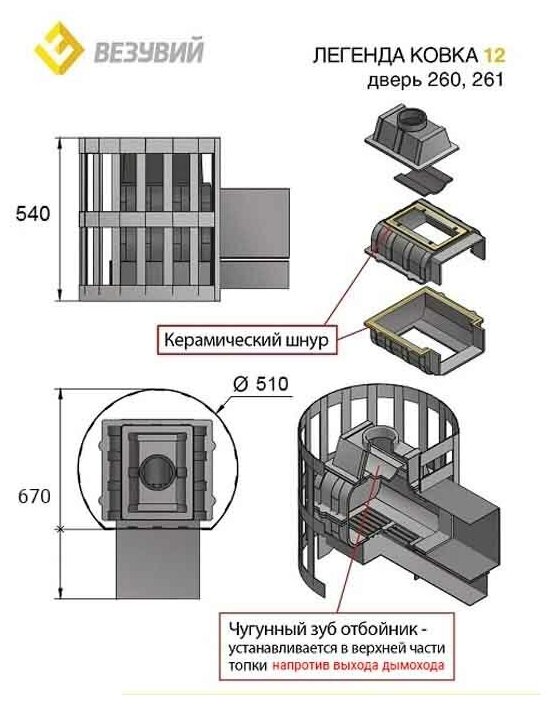 ВЕЗУВИЙ

ЛЕГЕНДА КОВКА 12
дверь 260, 261

540

Керамический шнур

Ø 510

670

Чугунный зуб отбойник - устанавливается в верхней части топки напротив выхода дымохода