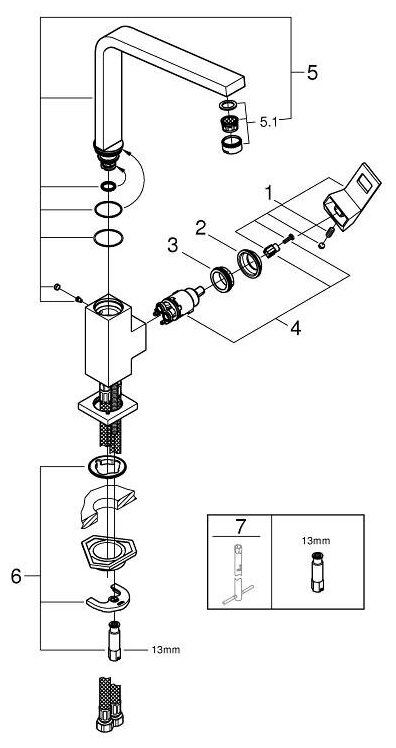 5
5.1
1
2
3
4
6
13mm
7
13mm