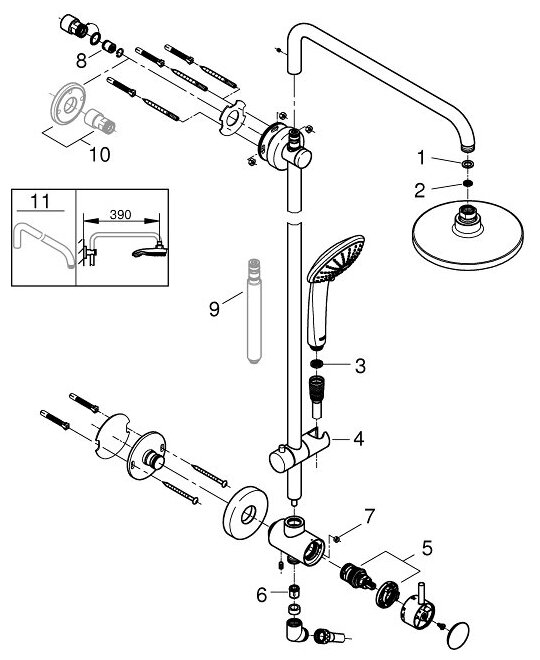 8
10
11
390
1
2
9
3
4
7
5
6