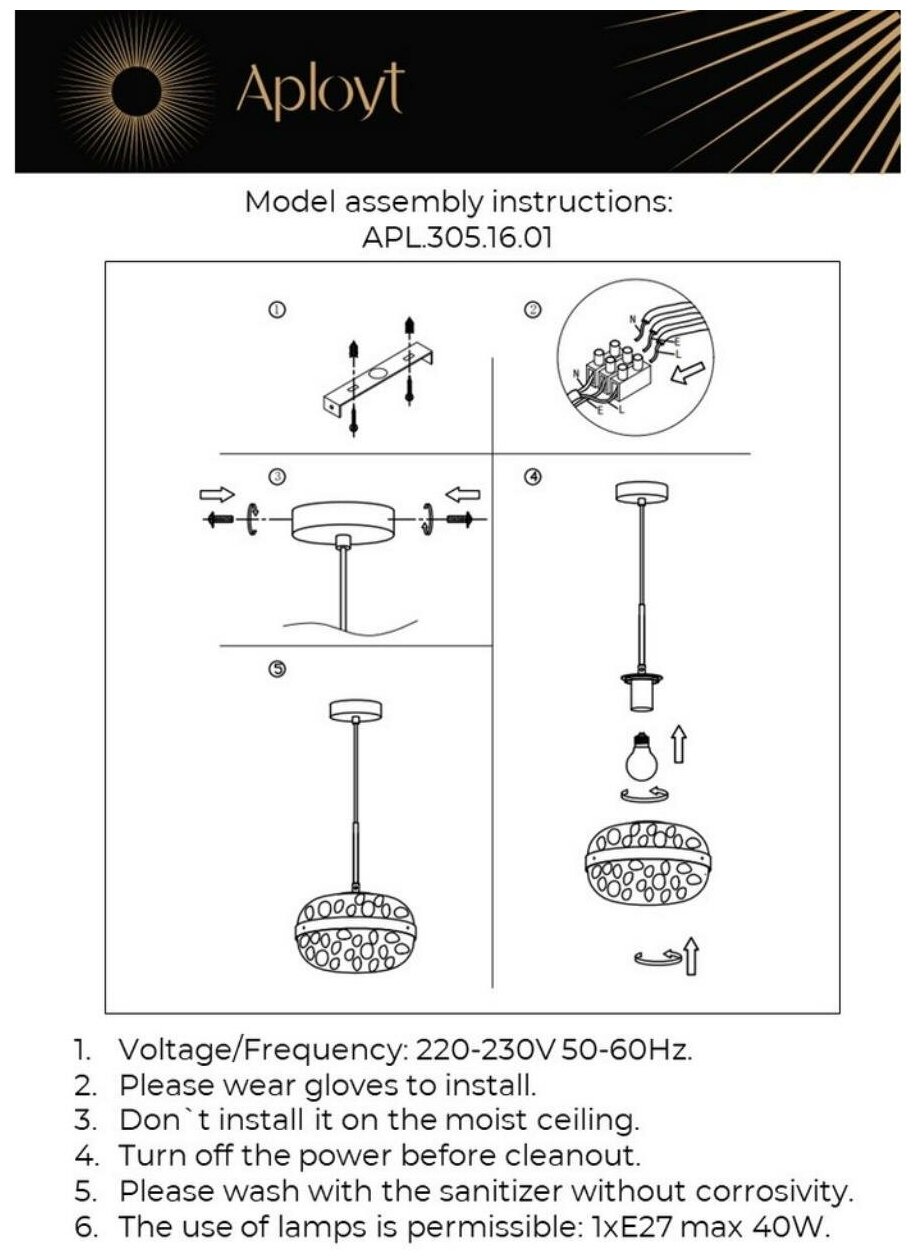 Aployt

Model assembly instructions:
APL.305.16.01

①
②
N
E
L
N
E
L
③
④
⑤

1. Voltage/Frequency: 220-230V 50-60Hz.
2. Please wear gloves to install.
3. Don`t install it on the moist ceiling.
4. Turn off the power before cleanout.
5. Please wash with the sanitizer without corrosivity.
6. The use of lamps is permissible: 1xE27 max 40W.