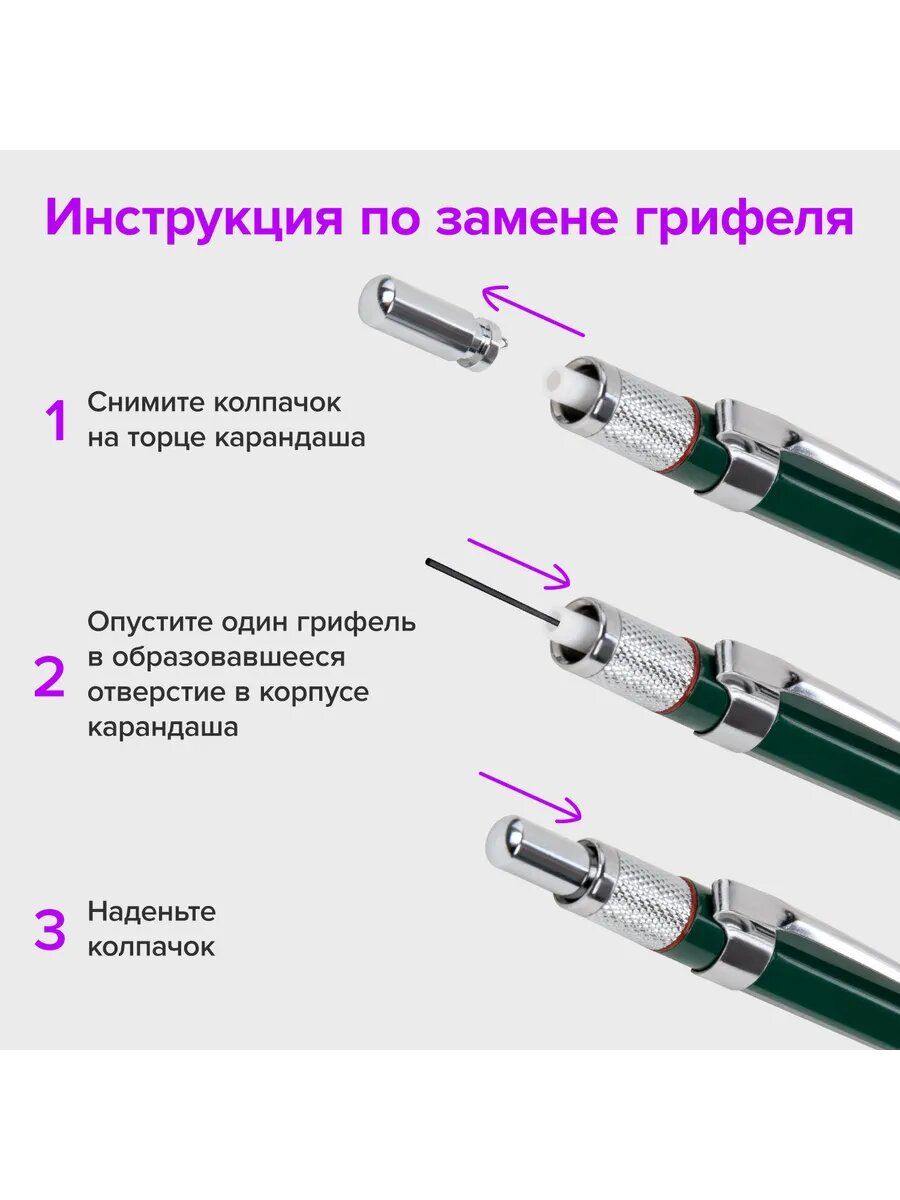 Инструкция по замене грифеля

1 Снимите колпачок на торце карандаша

2 Опустите один грифель в образовавшееся отверстие в корпусе карандаша

3 Наденьте колпачок