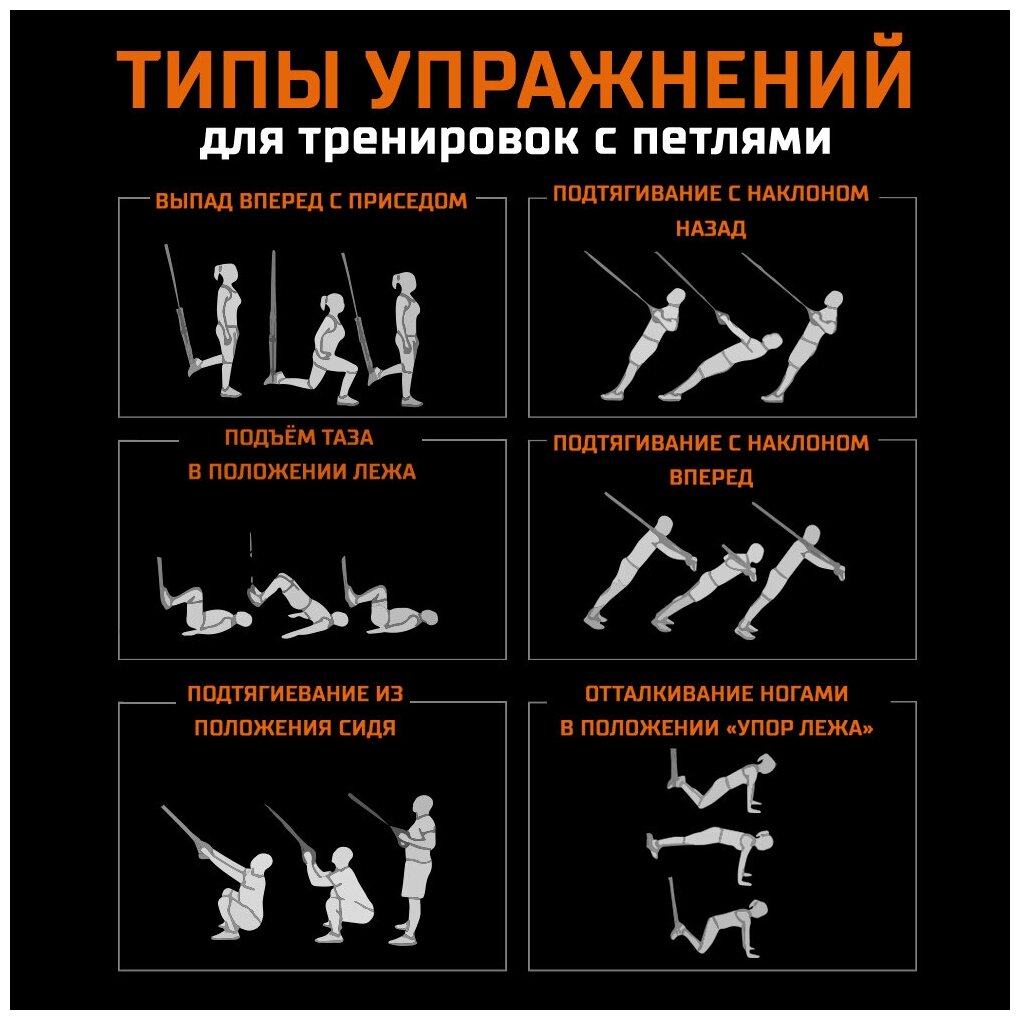 ТИПЫ УПРАЖНЕНИЙ
для тренировок с петлями

ВЫПАД ВПЕРЕД С ПРИСЕДОМ

ПОДТЯГИВАНИЕ С НАКЛОНОМ НАЗАД

ПОДЪЁМ ТАЗА В ПОЛОЖЕНИИ ЛЕЖА

ПОДТЯГИВАНИЕ С НАКЛОНОМ ВПЕРЕД

ПОДТЯГИЕВАНИЕ ИЗ ПОЛОЖЕНИЯ СИДЯ

ОТТАЛКИВАНИЕ НОГАМИ В ПОЛОЖЕНИИ «УПОР ЛЕЖА»