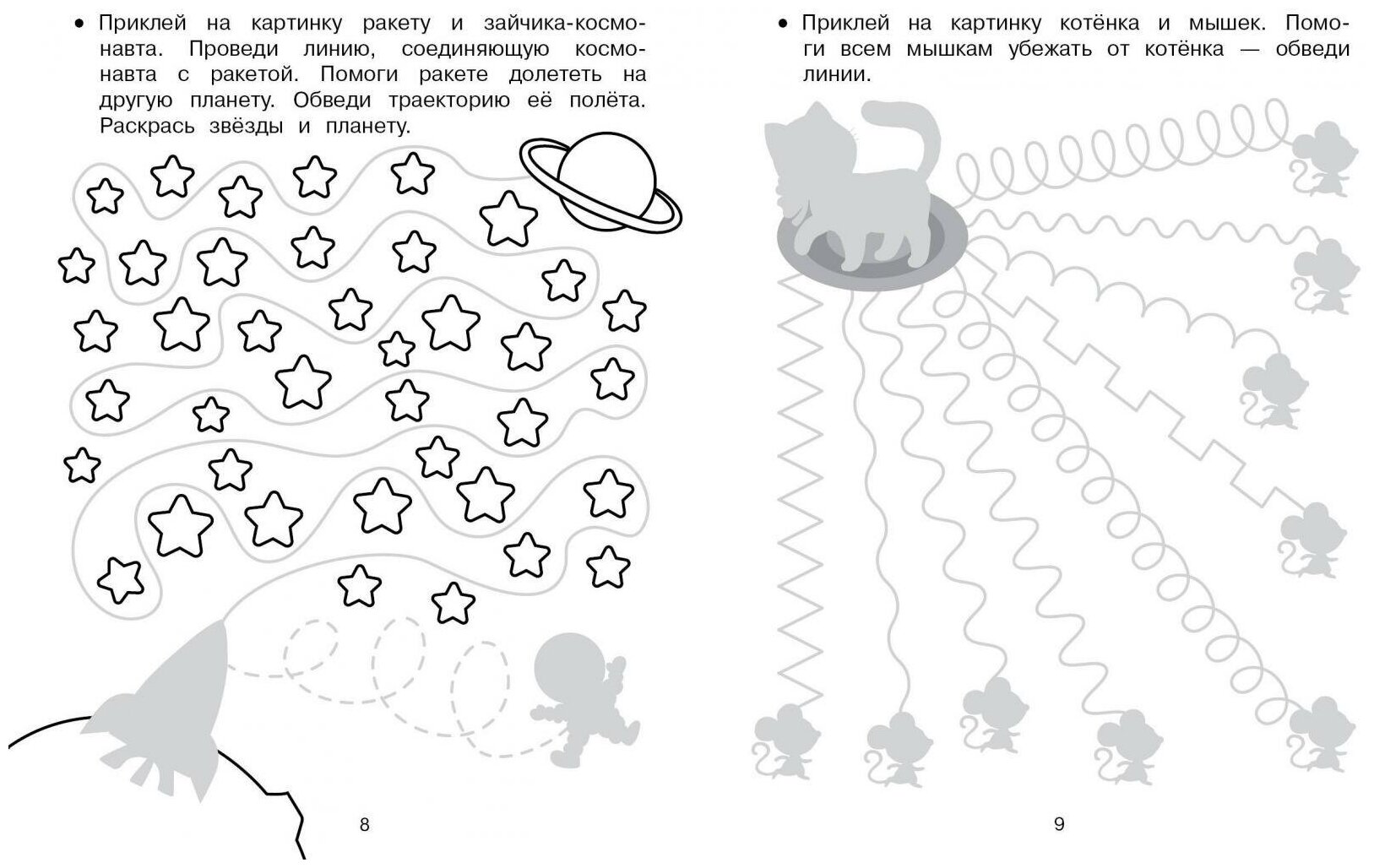 • Приклей на картинку ракету и зайчика-космонавта. Проведи линию, соединяющую космонавта с ракетой. Помоги ракете долететь на другую планету. Обведи траекторию её полёта. Раскрась звёзды и планету.

8

• Приклей на картинку котёнка и мышек. Помоги всем мышкам убежать от котёнка — обведи линии.

9