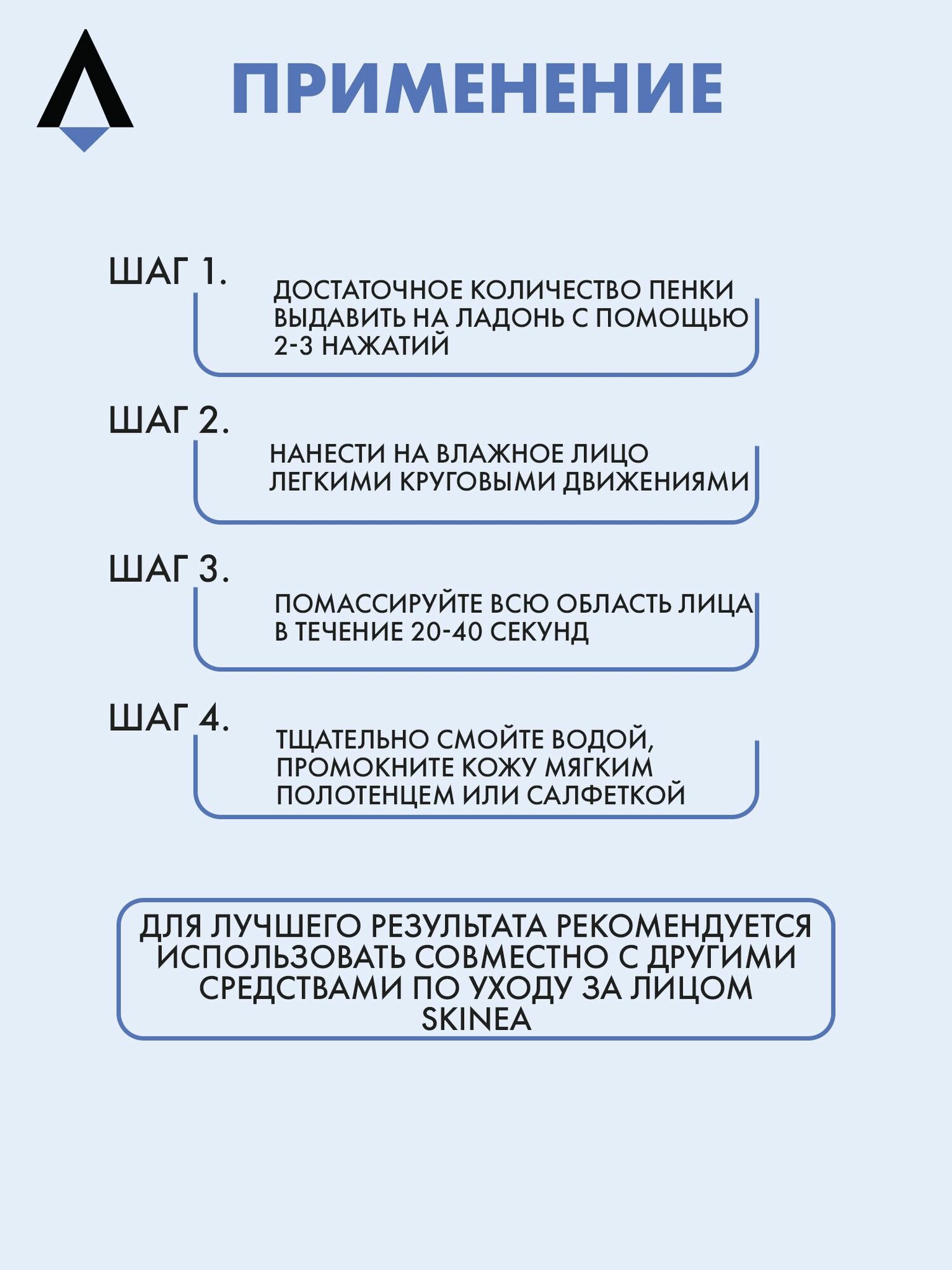 ПРИМЕНЕНИЕ

ШАГ 1.

ДОСТАТОЧНОЕ КОЛИЧЕСТВО ПЕНКИ ВЫДАВИТЬ НА ЛАДОНЬ С ПОМОЩЬЮ 2-3 НАЖАТИЙ

ШАГ 2.

НАНЕСТИ НА ВЛАЖНОЕ ЛИЦО ЛЕГКИМИ КРУГОВЫМИ ДВИЖЕНИЯМИ

ШАГ 3.

ПОМАССИРУЙТЕ ВСЮ ОБЛАСТЬ ЛИЦА В ТЕЧЕНИЕ 20-40 СЕКУНД

ШАГ 4.

ТЩАТЕЛЬНО СМОЙТЕ ВОДОЙ, ПРОМОКНИТЕ КОЖУ МЯГКИМ ПОЛОТЕНЦЕМ ИЛИ САЛФЕТКОЙ

ДЛЯ ЛУЧШЕГО РЕЗУЛЬТАТА РЕКОМЕНДУЕТСЯ ИСПОЛЬЗОВАТЬ СОВМЕСТНО С ДРУГИМИ СРЕДСТВАМИ ПО УХОДУ ЗА ЛИЦОМ SKINEA