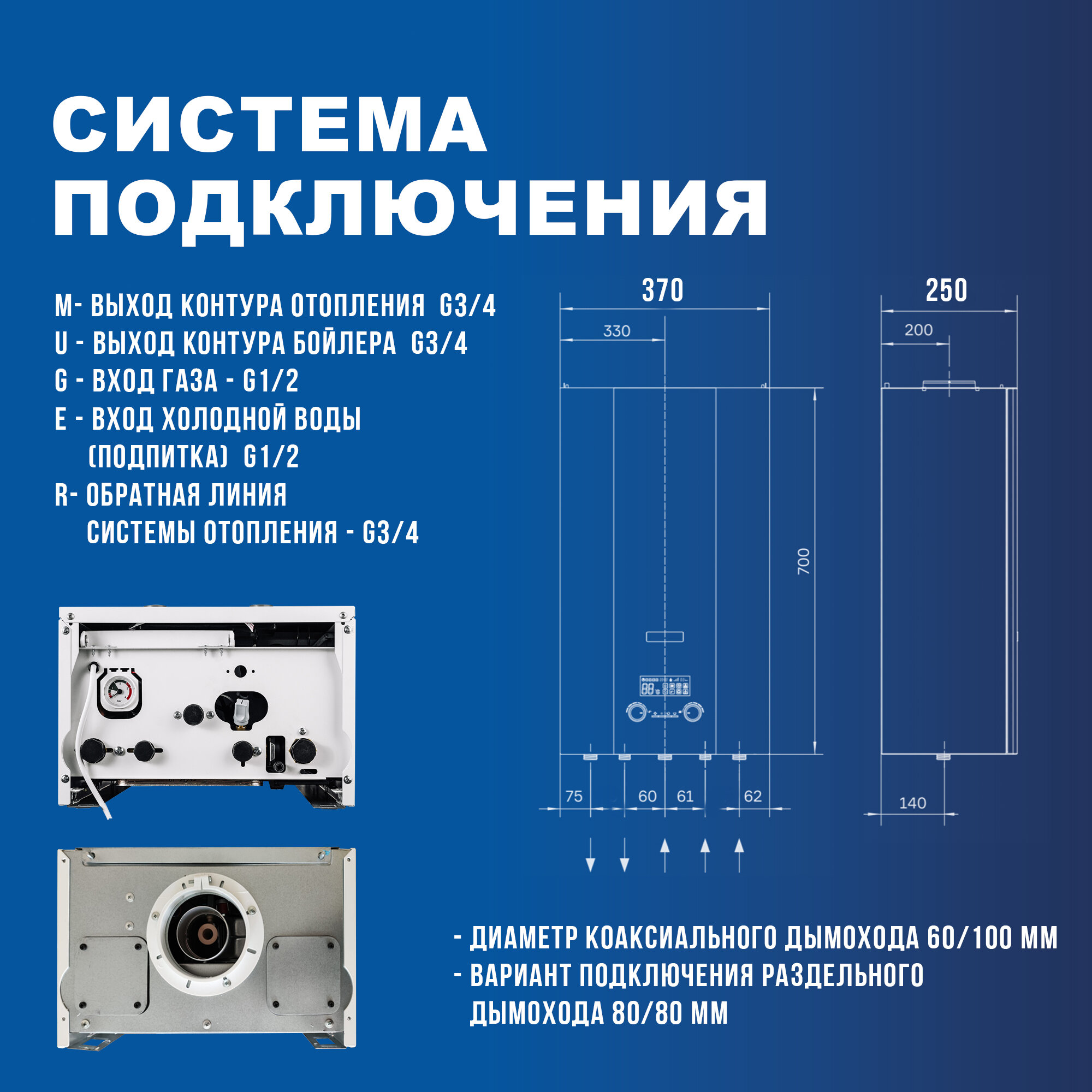 СИСТЕМА ПОДКЛЮЧЕНИЯ

M- ВЫХОД КОНТУРА ОТОПЛЕНИЯ G3/4
U - ВЫХОД КОНТУРА БОЙЛЕРА G3/4
G - ВХОД ГАЗА - G1/2
E - ВХОД ХОЛОДНОЙ ВОДЫ (ПОДПИТКА) G1/2
R- ОБРАТНАЯ ЛИНИЯ СИСТЕМЫ ОТОПЛЕНИЯ - G3/4

370
330
700
75
60
61
62
250
200
140

- ДИАМЕТР КОАКСИАЛЬНОГО ДЫМОХОДА 60/100 ММ
- ВАРИАНТ ПОДКЛЮЧЕНИЯ РАЗДЕЛЬНОГО ДЫМОХОДА 80/80 ММ