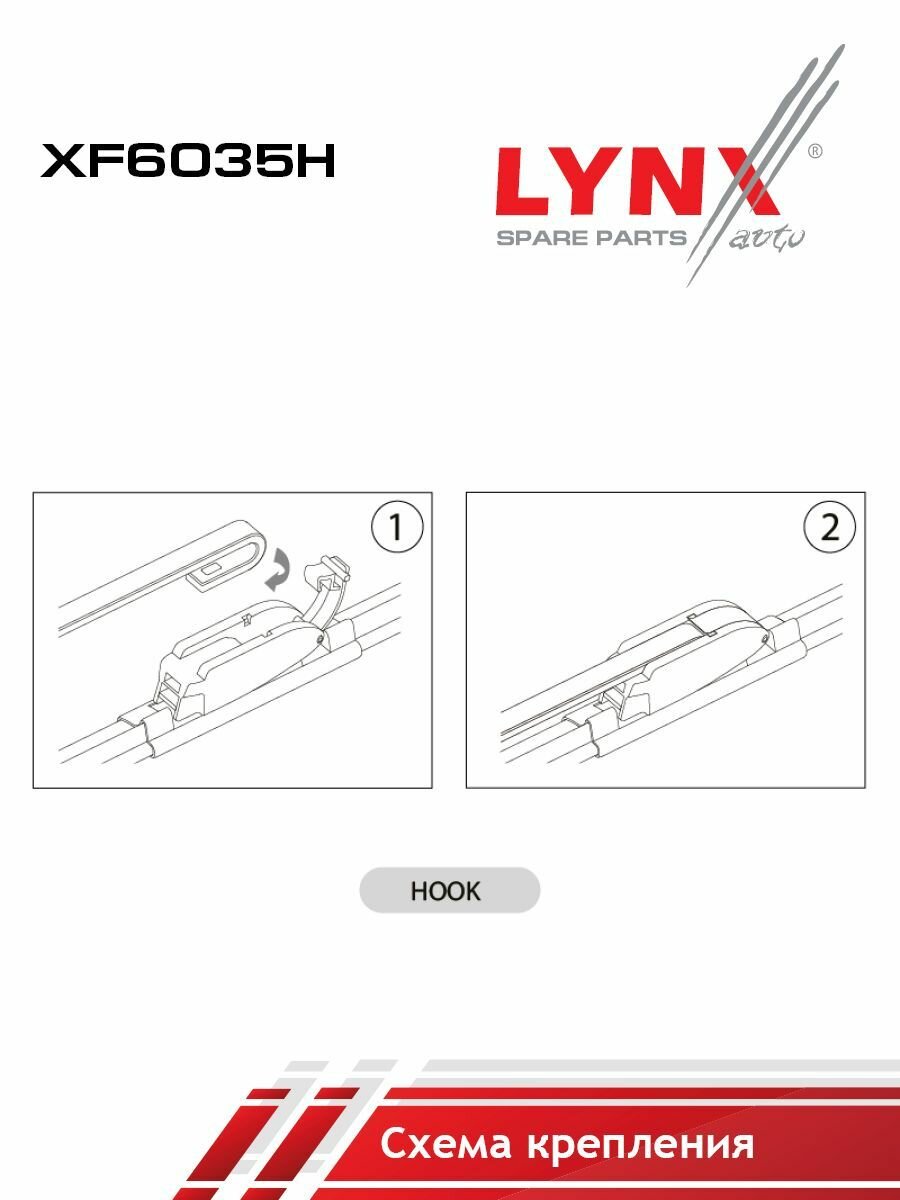 XF6035H

LYNX®
SPARE PARTS auto

1

2

HOOK

Схема крепления