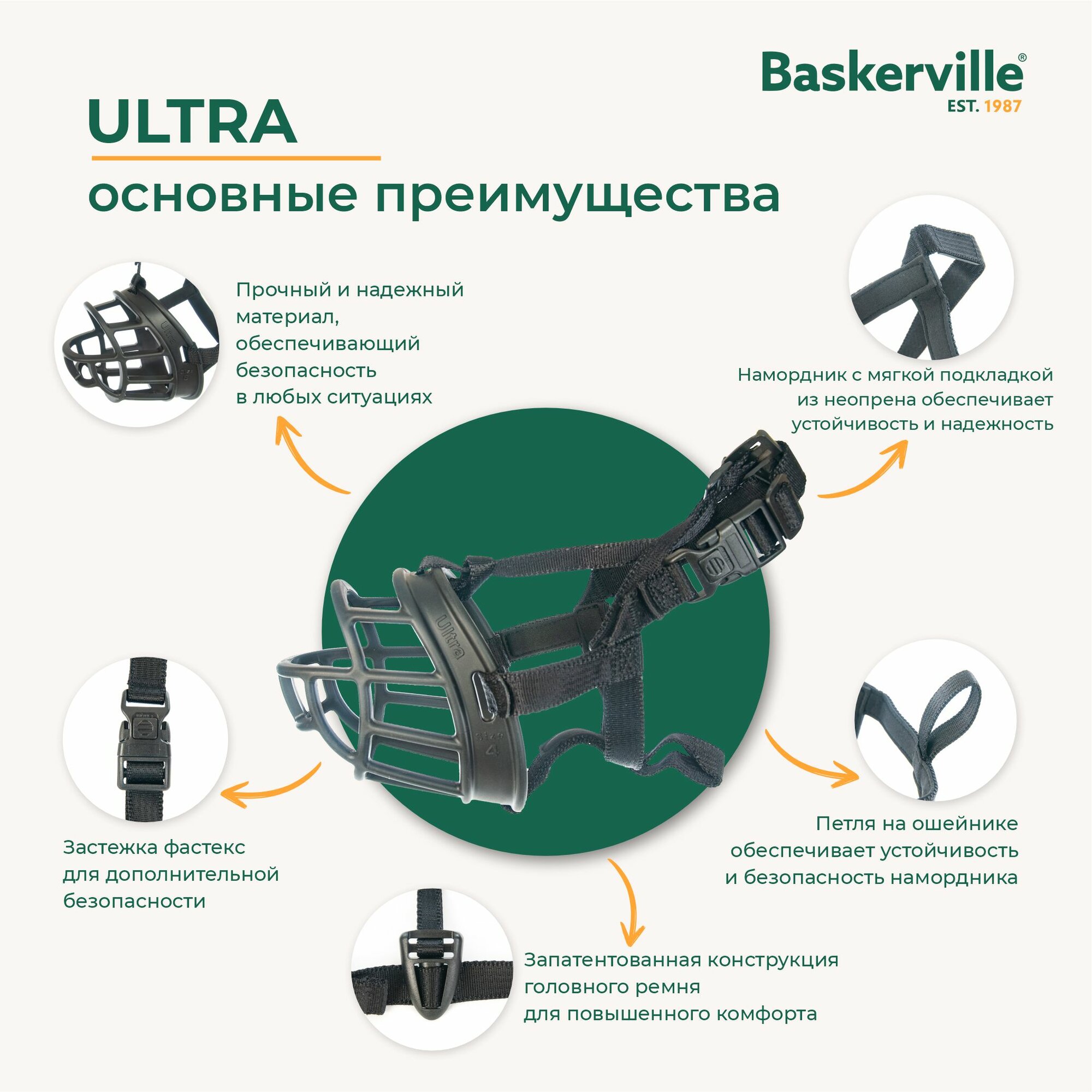 Baskerville®
EST. 1987

ULTRA
основные преимущества

Прочный и надежный материал, обеспечивающий безопасность в любых ситуациях

Намордник с мягкой подкладкой из неопрена обеспечивает устойчивость и надежность

Ultra

Size 4

Застежка фастекс для дополнительной безопасности

Петля на ошейнике обеспечивает устойчивость и безопасность намордника

Запатентованная конструкция головного ремня для повышенного комфорта