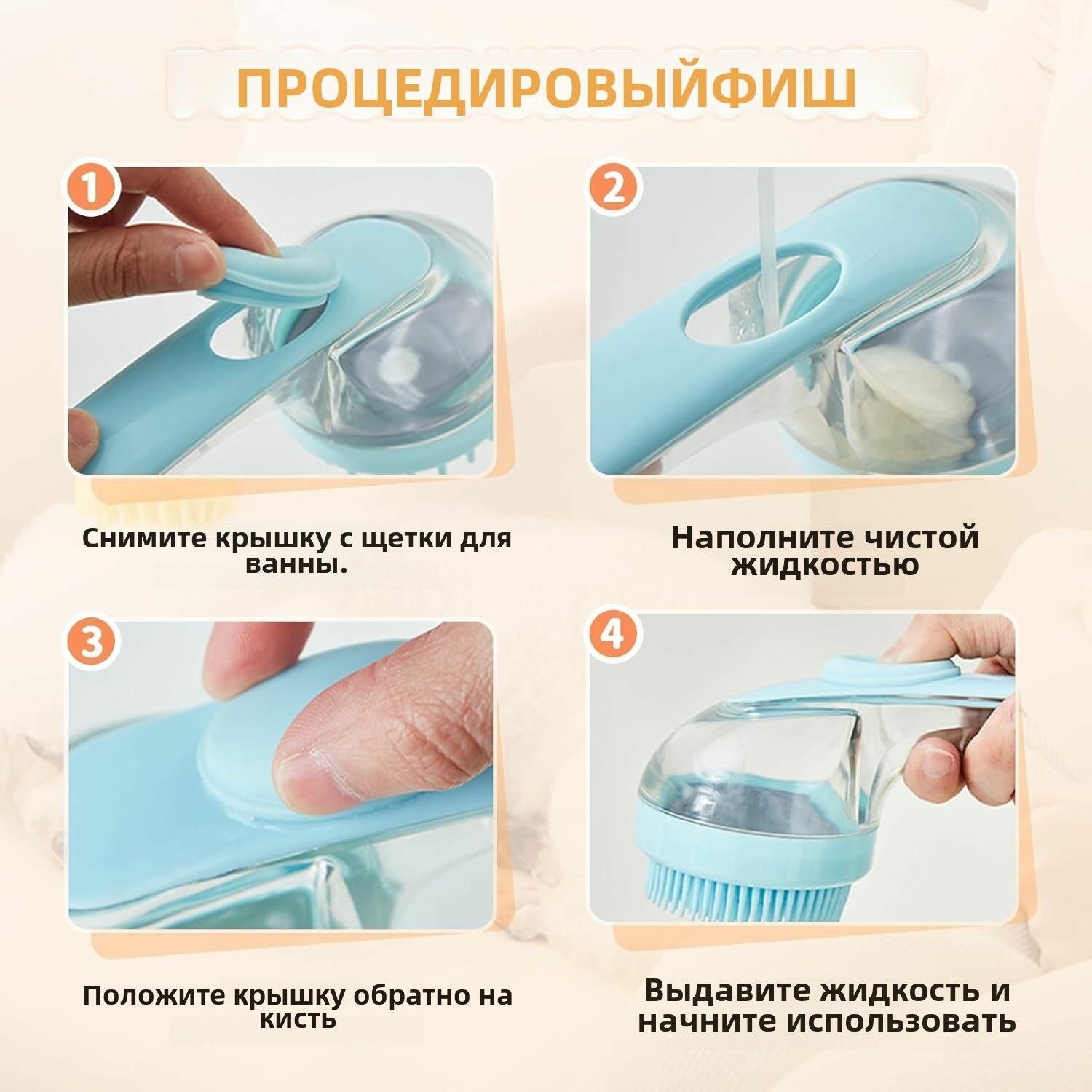 ПРОЦЕДИРОВЫЙФИШ

1

Снимите крышку с щетки для ванны.

2

Наполните чистой жидкостью

3

Положите крышку обратно на кисть

4

Выдавите жидкость и начните использовать