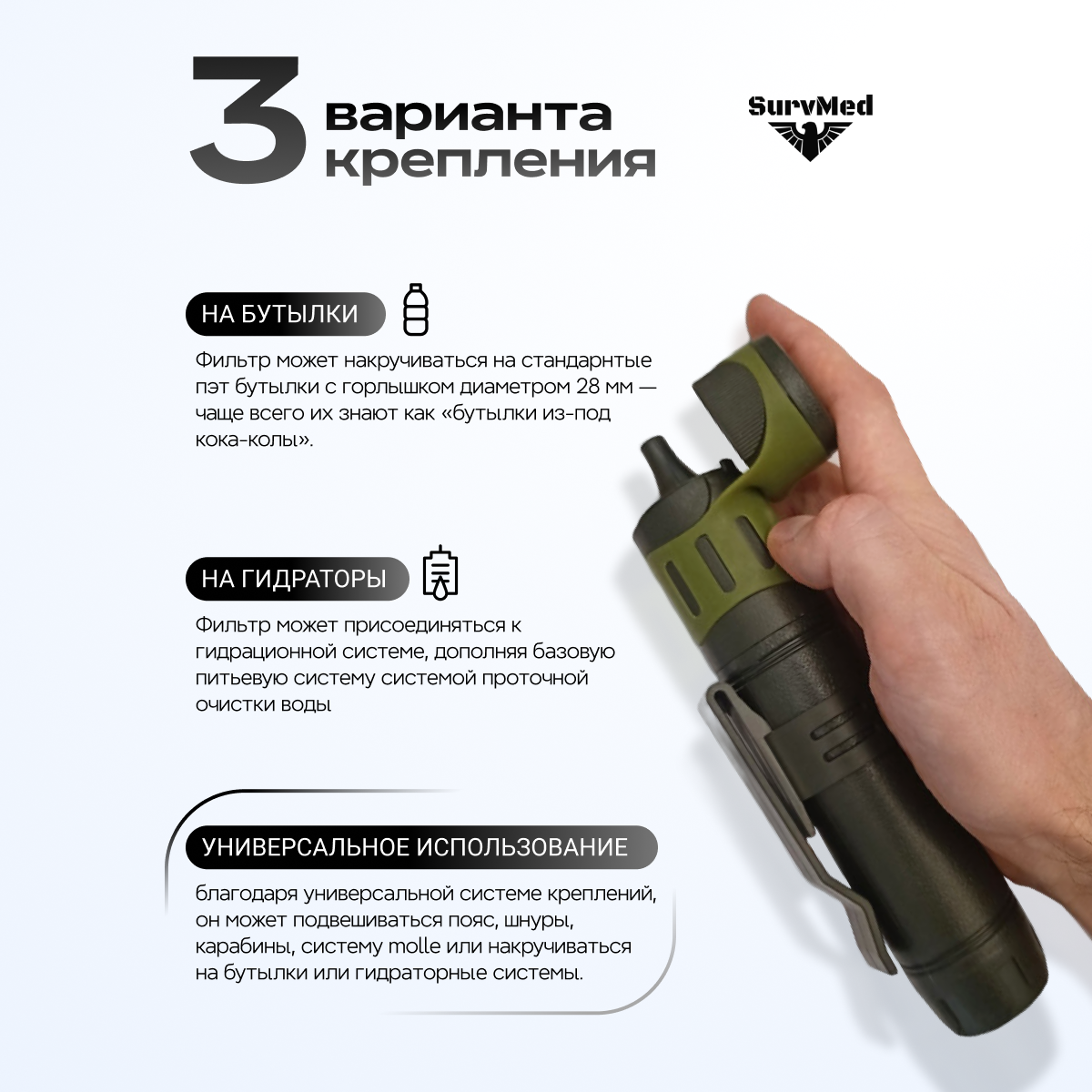 3 варианта крепления

SurvMed

НА БУТЫЛКИ

Фильтр может накручиваться на стандарнтые пэт бутылки с горлышком диаметром 28 мм — чаще всего их знают как «бутылки из-под кока-колы».

НА ГИДРАТОРЫ

Фильтр может присоединяться к гидрационной системе, дополняя базовую питьевую систему системой проточной очистки воды

УНИВЕРСАЛЬНОЕ ИСПОЛЬЗОВАНИЕ

благодаря универсальной системе креплений, он может подвешиваться пояс, шнуры, карабины, систему molle или накручиваться на бутылки или гидраторные системы.