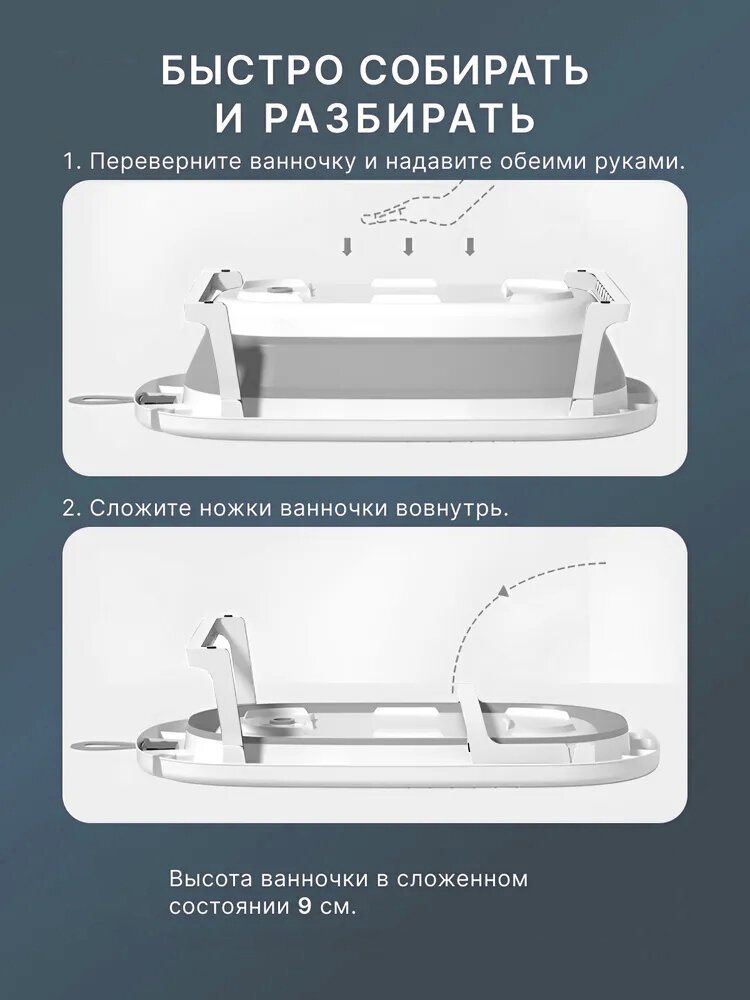 БЫСТРО СОБИРАТЬ И РАЗБИРАТЬ

1. Переверните ванночку и надавите обеими руками.

2. Сложите ножки ванночки вовнутрь.

Высота ванночки в сложенном состоянии 9 см.