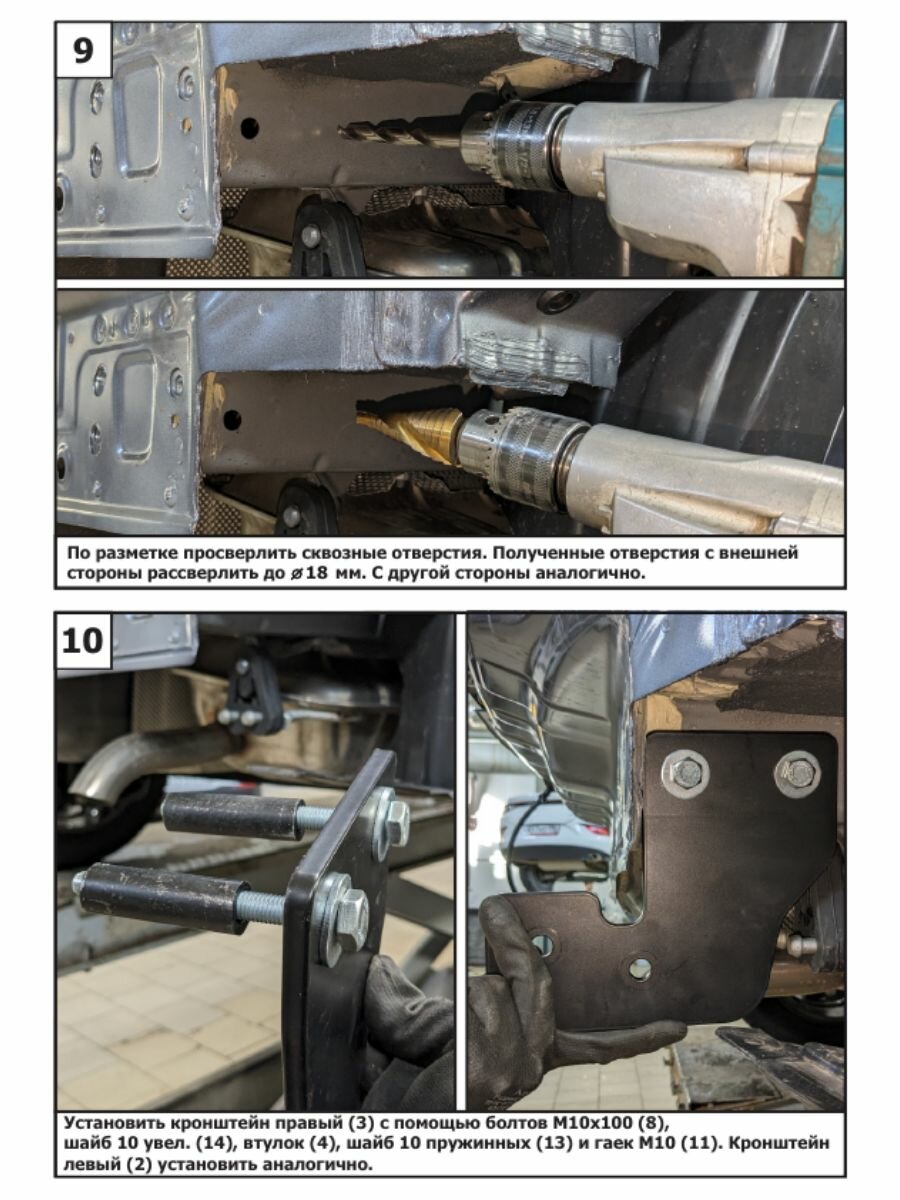 9

По разметке просверлить сквозные отверстия. Полученные отверстия с внешней стороны рассверлить до ⌀18 мм. С другой стороны аналогично.

10

Установить кронштейн правый (3) с помощью болтов М10х100 (8), шайб 10 увел. (14), втулок (4), шайб 10 пружинных (13) и гаек М10 (11). Кронштейн левый (2) установить аналогично.