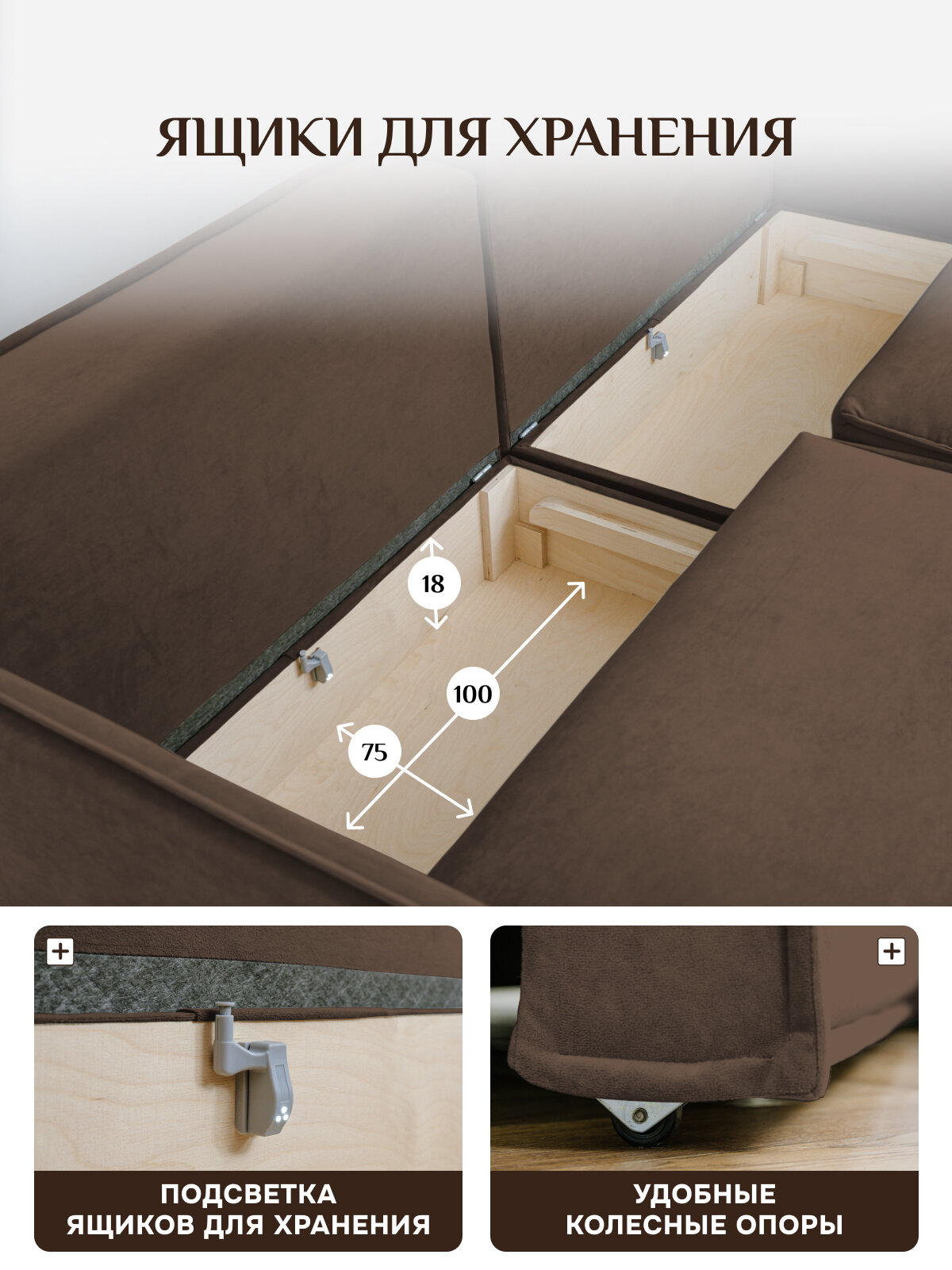 ЯЩИКИ ДЛЯ ХРАНЕНИЯ

18

100

75

+

ПОДСВЕТКА ЯЩИКОВ ДЛЯ ХРАНЕНИЯ

+

УДОБНЫЕ КОЛЕСНЫЕ ОПОРЫ