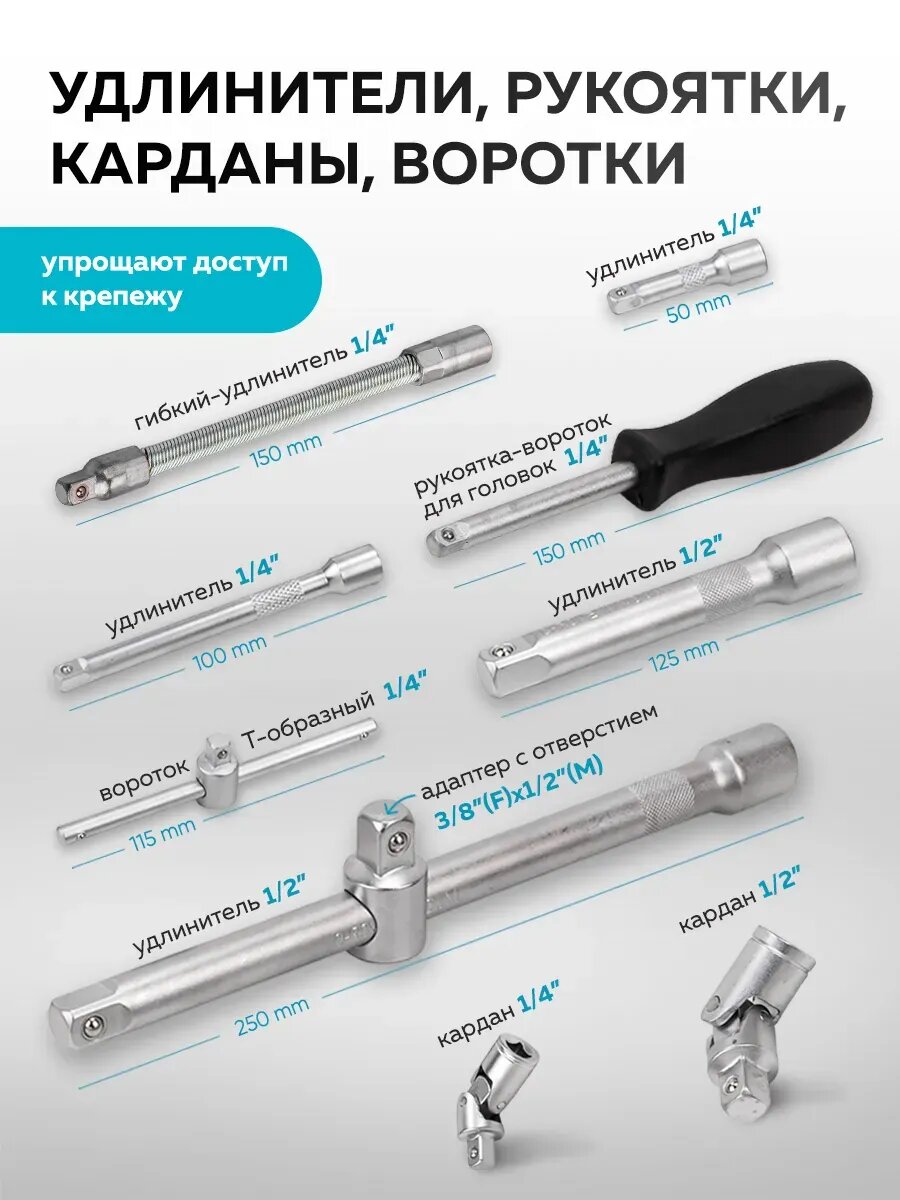 УДЛИНИТЕЛИ, РУКОЯТКИ, КАРДАНЫ, ВОРОТКИ

упрощают доступ к крепежу

удлинитель 1/4"
50 mm

гибкий-удлинитель 1/4"
150 mm

рукоятка-вороток для головок 1/4"
150 mm

удлинитель 1/4"
100 mm

удлинитель 1/2"
125 mm

вороток Т-образный 1/4"
115 mm

адаптер с отверстием 3/8"(F)x1/2"(M)

удлинитель 1/2"
250 mm

кардан 1/2"

кардан 1/4"