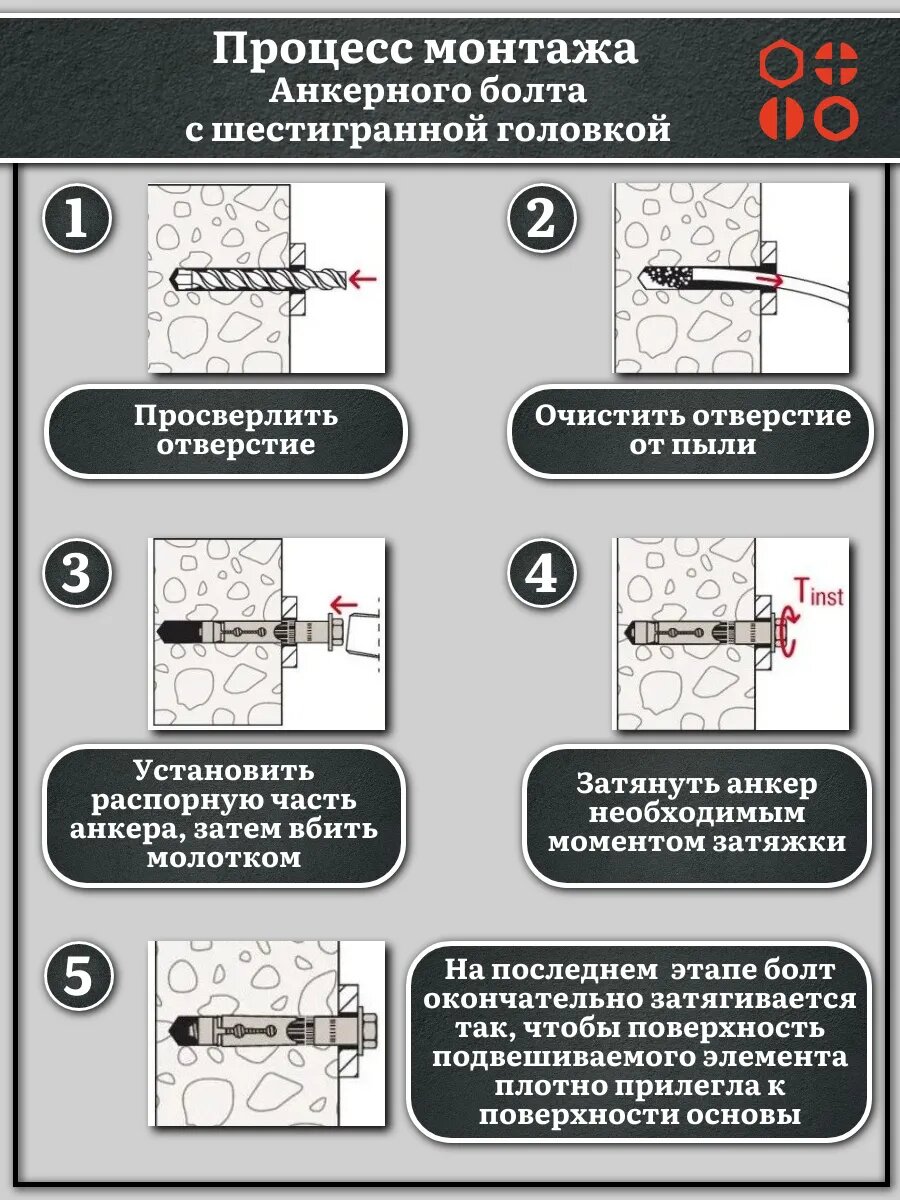 Процесс монтажа
Анкерного болта
с шестигранной головкой

1

Просверлить отверстие

2

Очистить отверстие от пыли

3

Установить распорную часть анкера, затем вбить молотком

4

$T_{inst}$

Затянуть анкер необходимым моментом затяжки

5

На последнем этапе болт окончательно затягивается так, чтобы поверхность подвешиваемого элемента плотно прилегла к поверхности основы