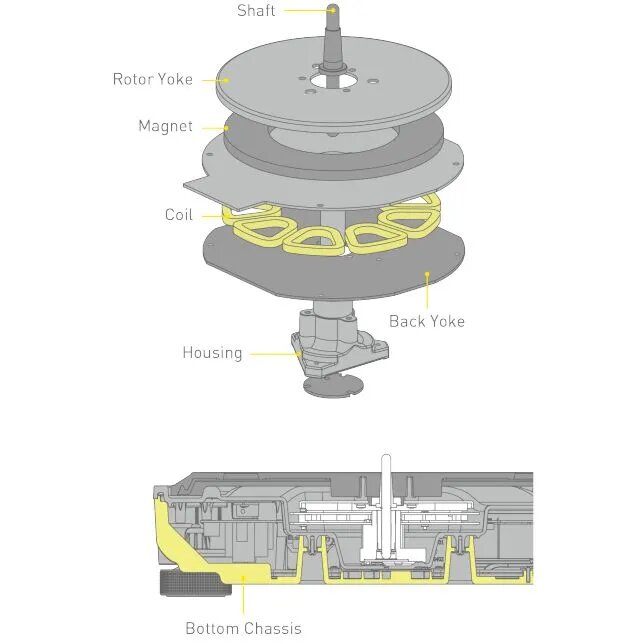 Shaft
Rotor Yoke
Magnet
Coil
Back Yoke
Housing
Bottom Chassis