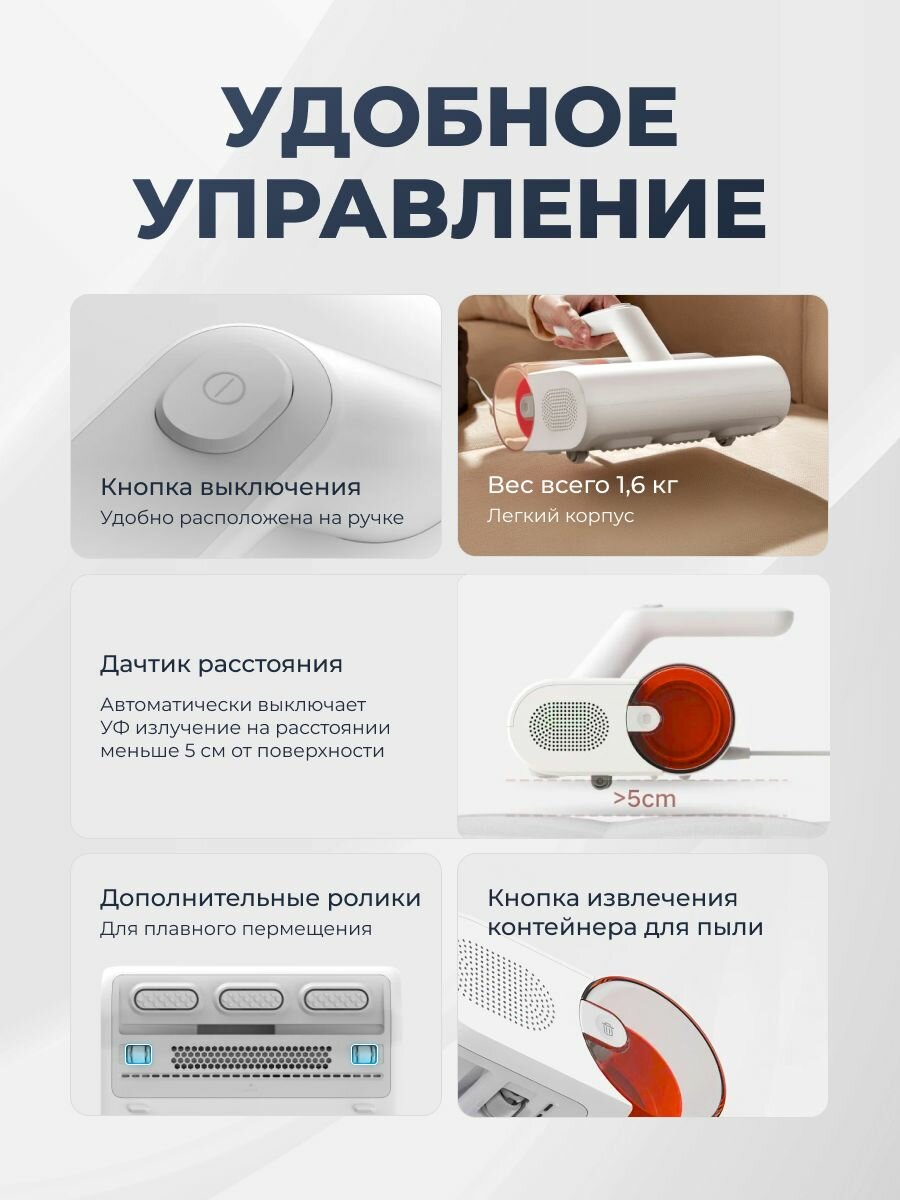 УДОБНОЕ УПРАВЛЕНИЕ

Кнопка выключения
Удобно расположена на ручке

Вес всего 1,6 кг
Легкий корпус

Дачтик расстояния

Автоматически выключает УФ излучение на расстоянии меньше 5 см от поверхности

>5cm

Дополнительные ролики
Для плавного пермещения

Кнопка извлечения контейнера для пыли