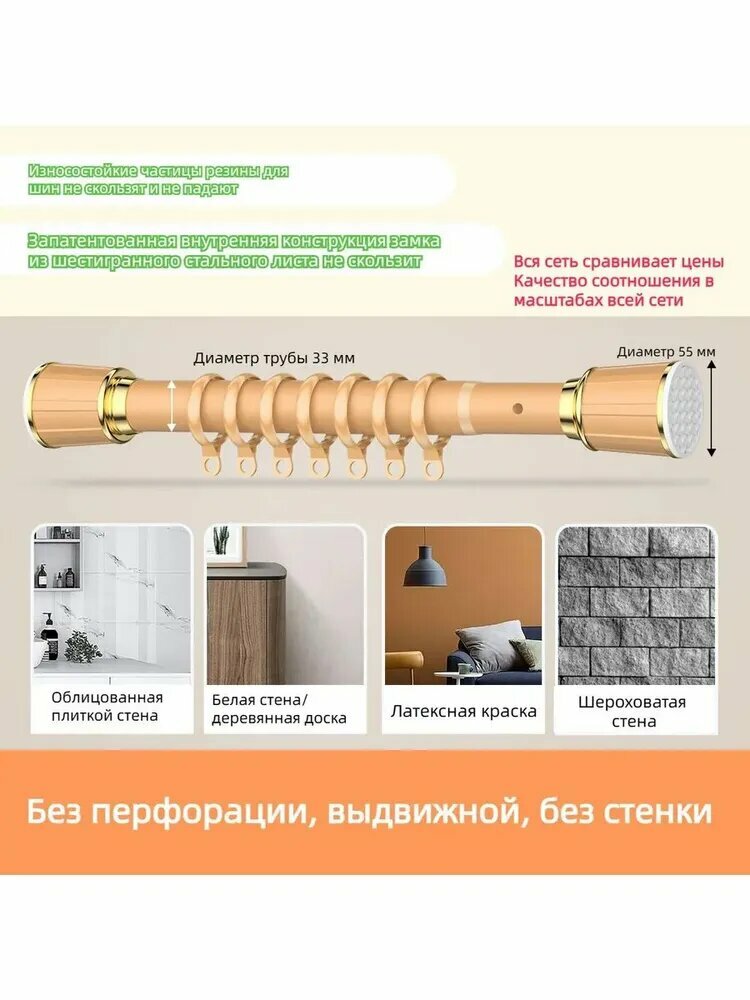 Износостойкие частицы резины для шин не скользят и не падают

Запатентованная внутренняя конструкция замка из шестигранного стального листа не скользит

Вся сеть сравнивает цены Качество соотношения в масштабах всей сети

Диаметр трубы 33 мм

Диаметр 55 мм

Облицованная плиткой стена

Белая стена/ деревянная доска

Латексная краска

Шероховатая стена

Без перфорации, выдвижной, без стенки