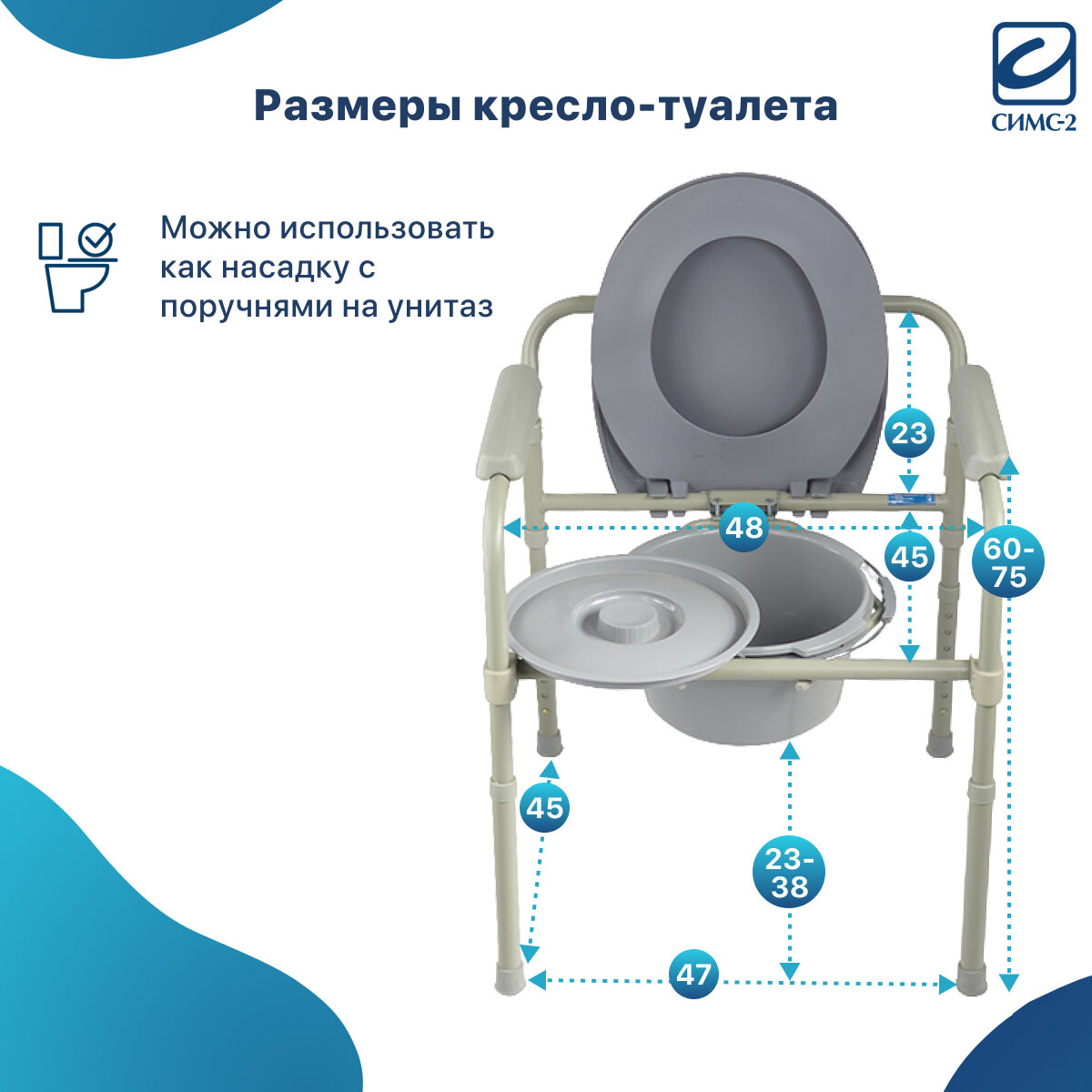 Размеры кресло-туалета

СИМС-2

Можно использовать как насадку с поручнями на унитаз

23

48

45

60-75

45

23-38

47