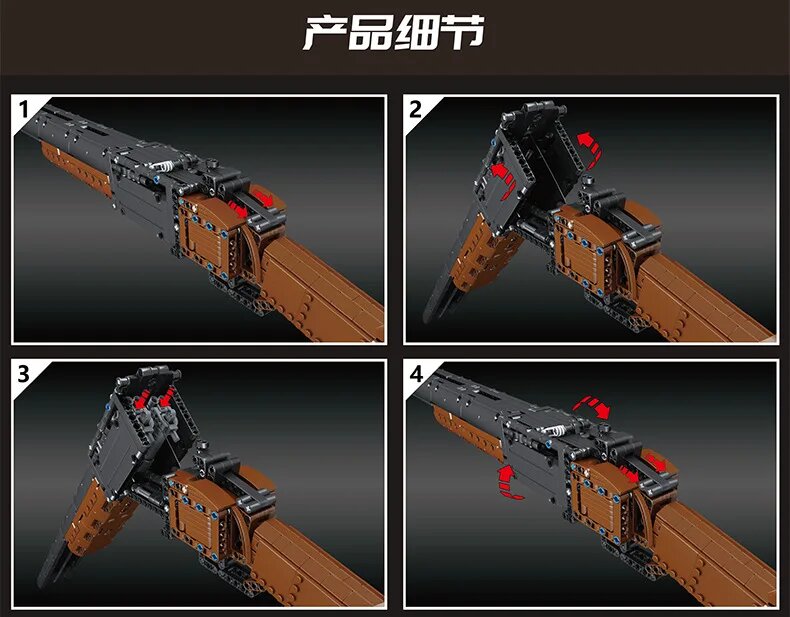 产品细节

1

2

3

4