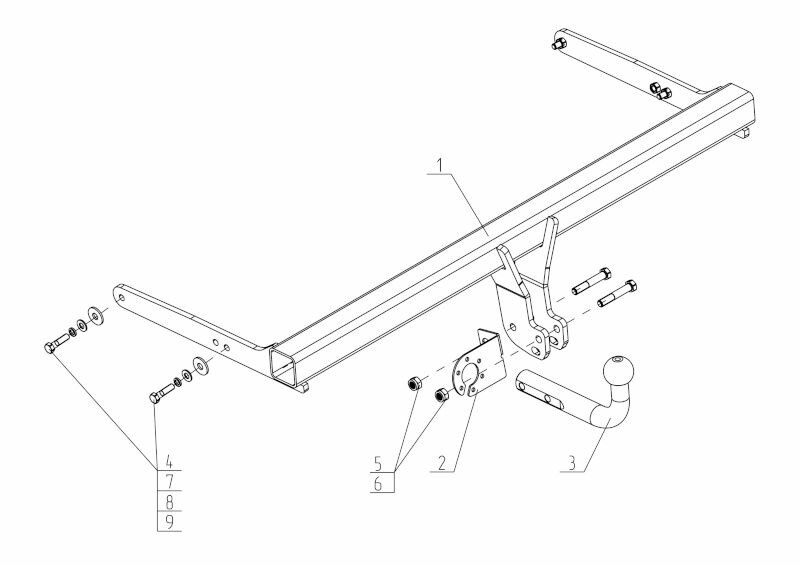 1
4
7
8
9
5
6
2
3