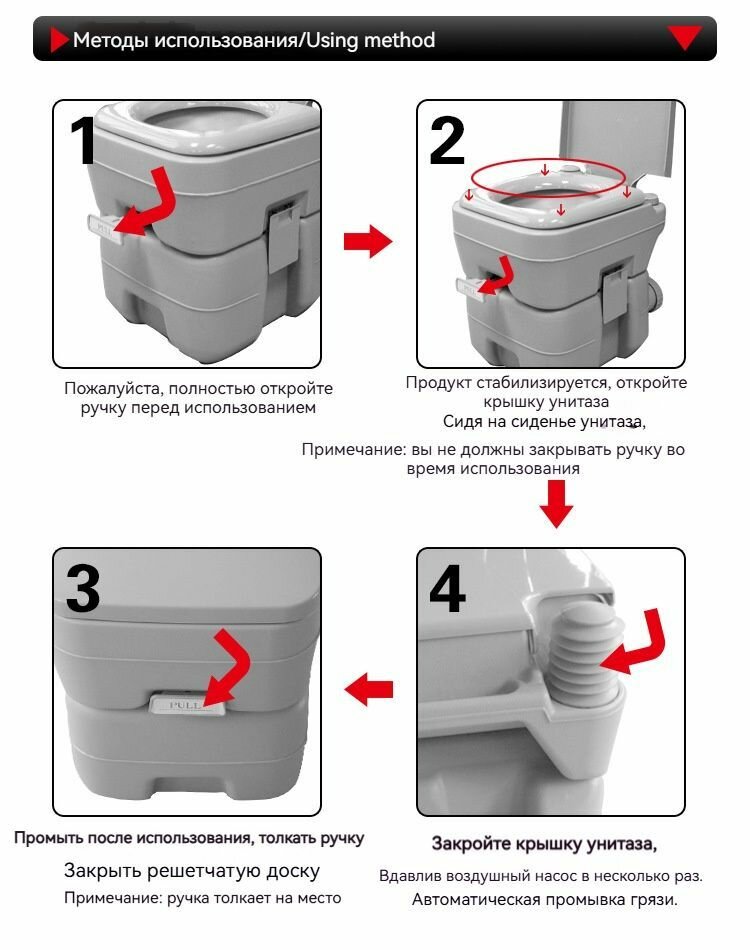 Методы использования/Using method

1

Пожалуйста, полностью откройте ручку перед использованием

2

Продукт стабилизируется, откройте крышку унитаза
Сидя на сиденье унитаза,

Примечание: вы не должны закрывать ручку во время использования

3

PULL

Промыть после использования, толкать ручку

Закрыть решетчатую доску

Примечание: ручка толкает на место

4

Закройте крышку унитаза,

Вдавлив воздушный насос в несколько раз.

Автоматическая промывка грязи.