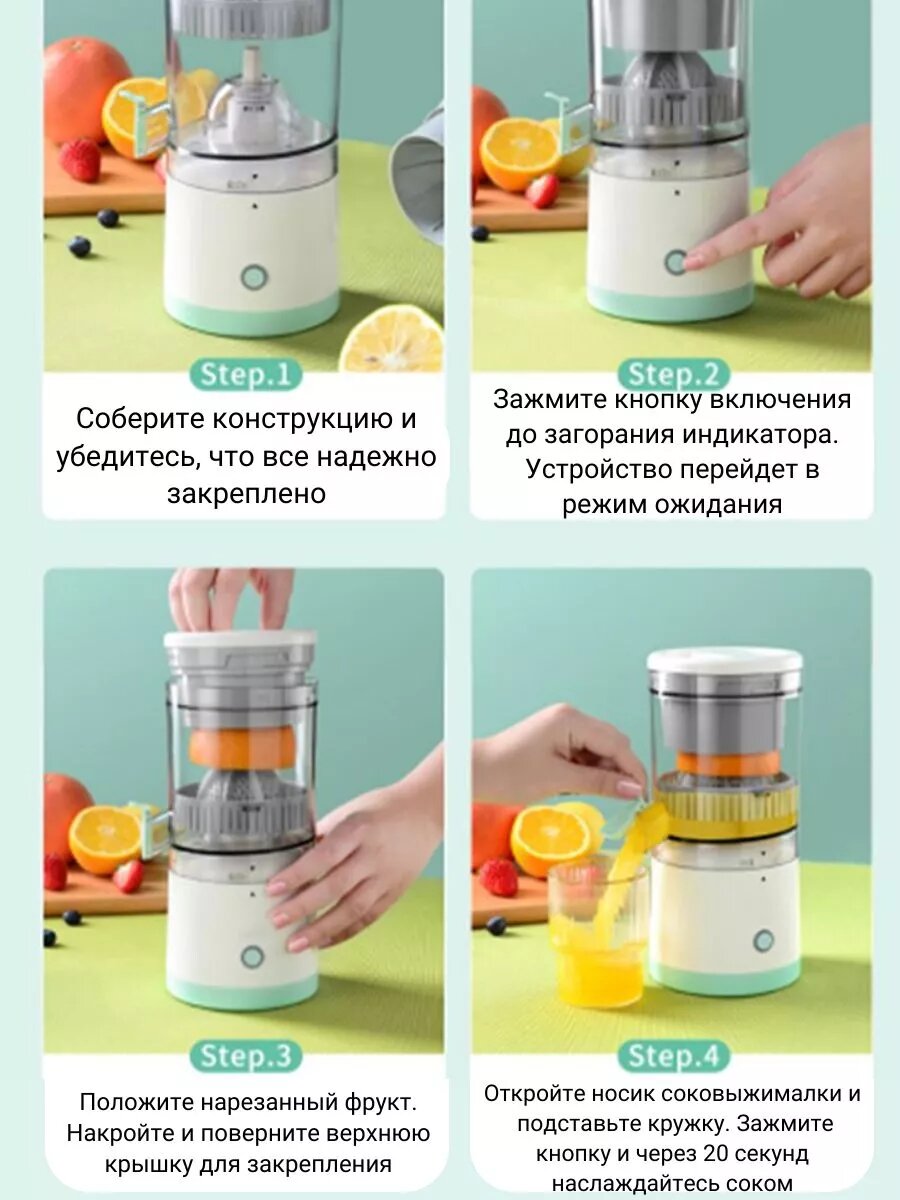 Step.1

Соберите конструкцию и убедитесь, что все надежно закреплено

Step.2

Зажмите кнопку включения до загорания индикатора. Устройство перейдет в режим ожидания

Step.3

Положите нарезанный фрукт. Накройте и поверните верхнюю крышку для закрепления

Step.4

Откройте носик соковыжималки и подставьте кружку. Зажмите кнопку и через 20 секунд наслаждайтесь соком