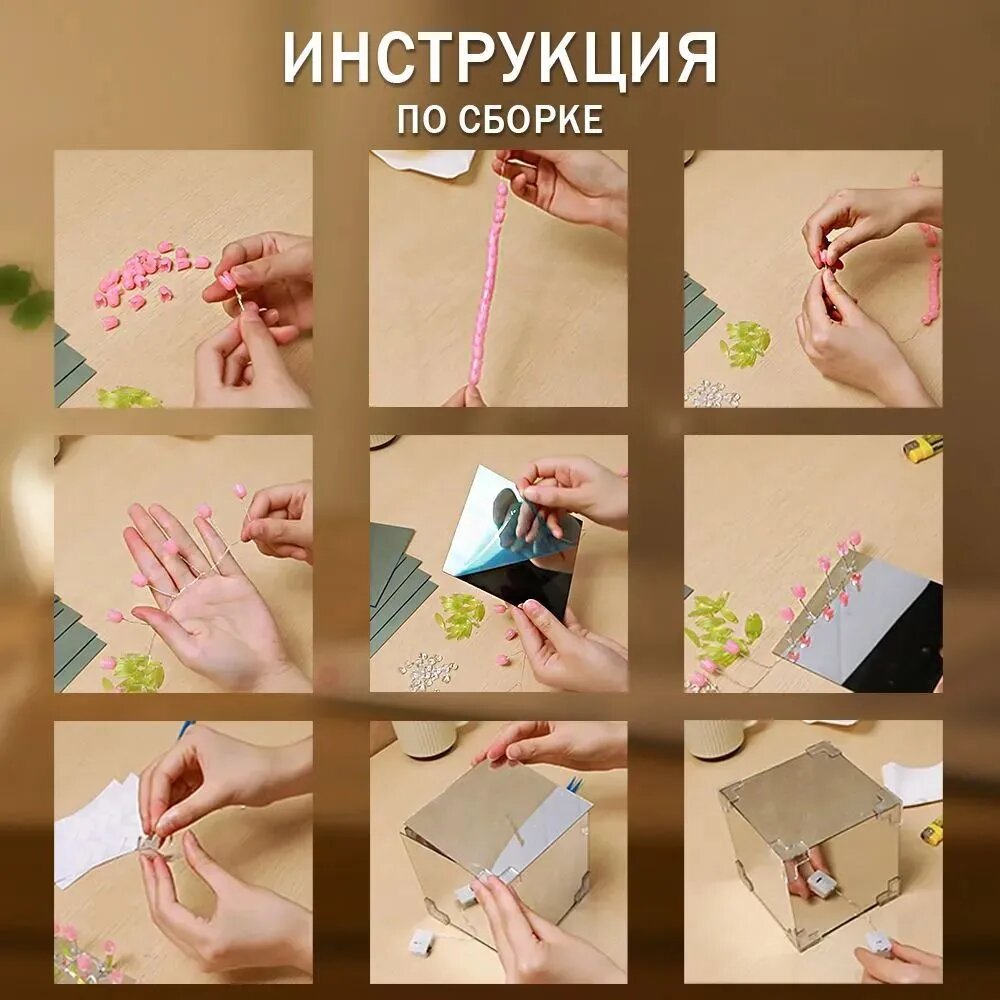 ИНСТРУКЦИЯ
ПО СБОРКЕ