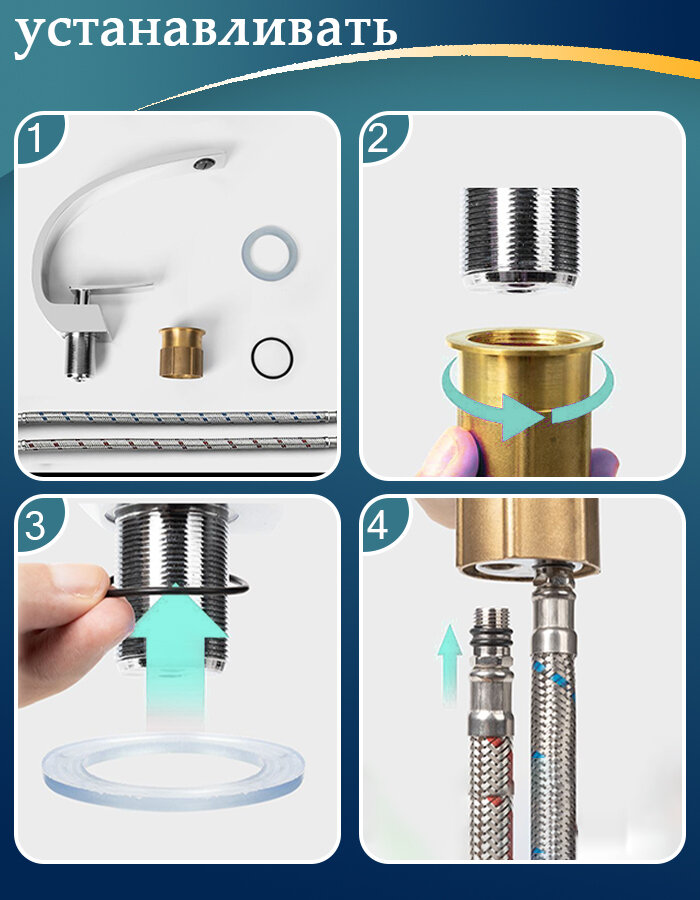 устанавливать

1

2

3

4