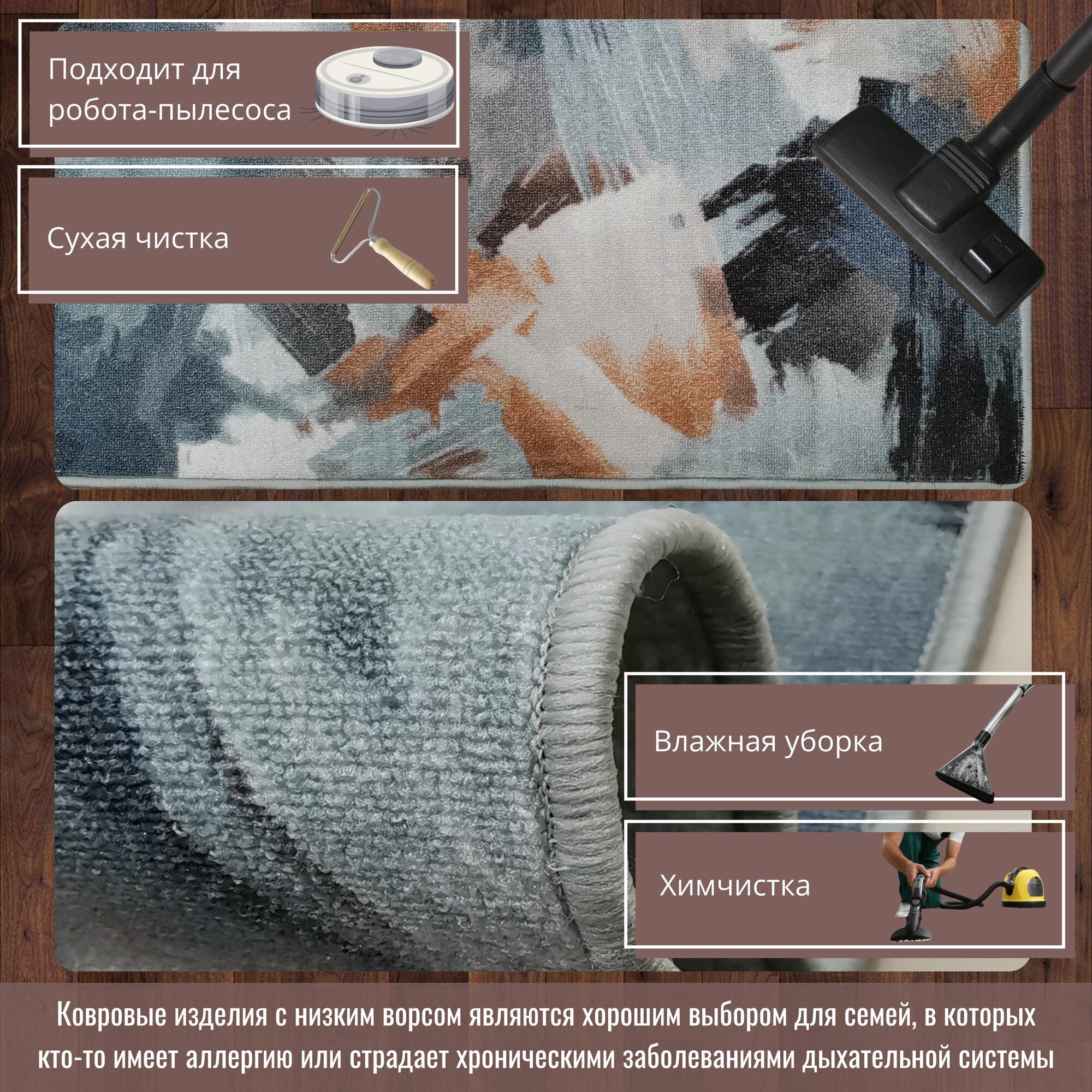 Подходит для робота-пылесоса

Сухая чистка

Влажная уборка

Химчистка

Ковровые изделия с низким ворсом являются хорошим выбором для семей, в которых кто-то имеет аллергию или страдает хроническими заболеваниями дыхательной системы