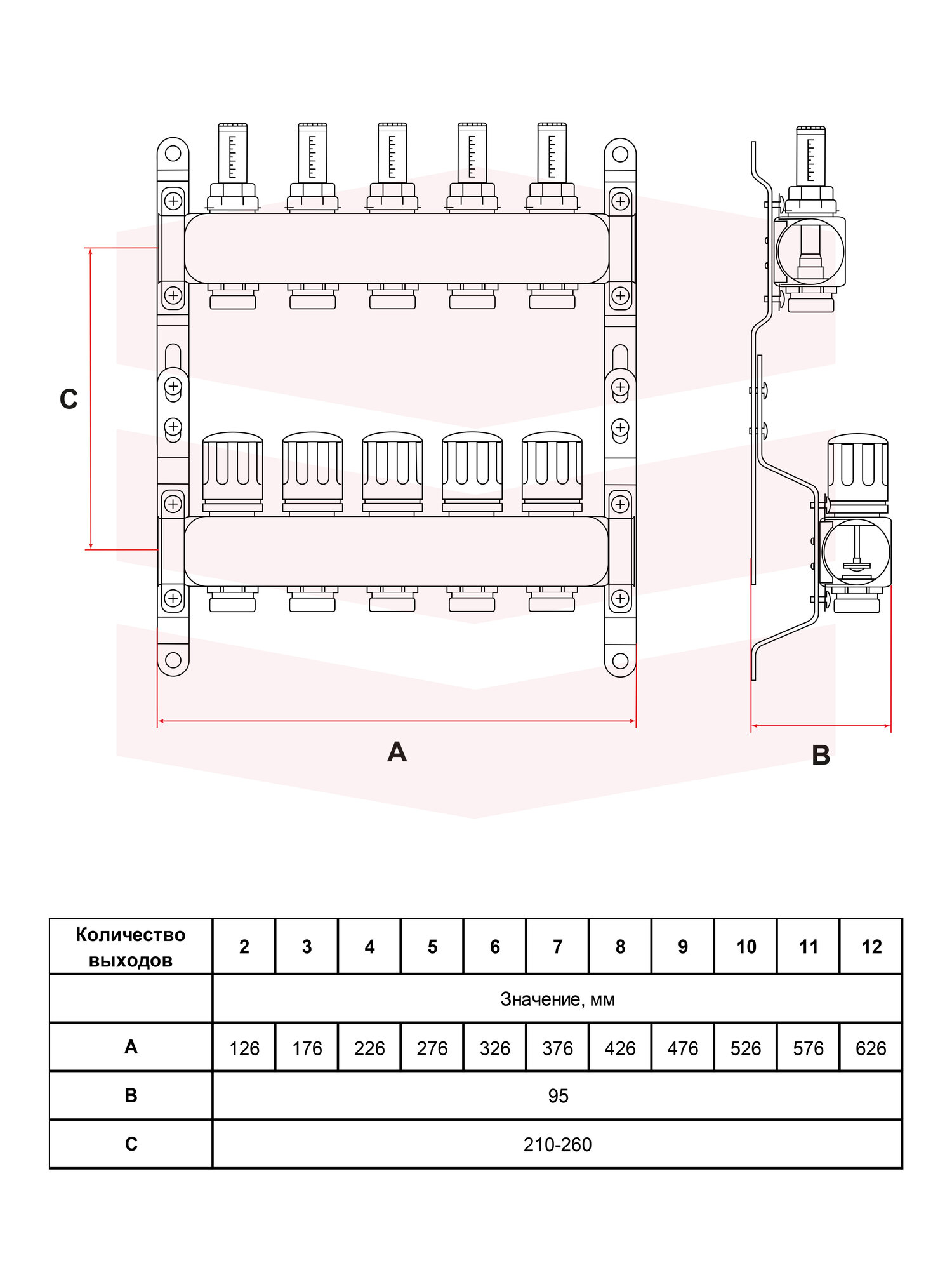 C

A

B

| Количество выходов | 2 | 3 | 4 | 5 | 6 | 7 | 8 | 9 | 10 | 11 | 12 |
|---|---|---|---|---|---|---|---|---|---|---|---|
| | Значение, мм | | | | | | | | | | |
| A | 126 | 176 | 226 | 276 | 326 | 376 | 426 | 476 | 526 | 576 | 626 |
| B | 95 | | | | | | | | | | |
| C | 210-260 | | | | | | | | | | |