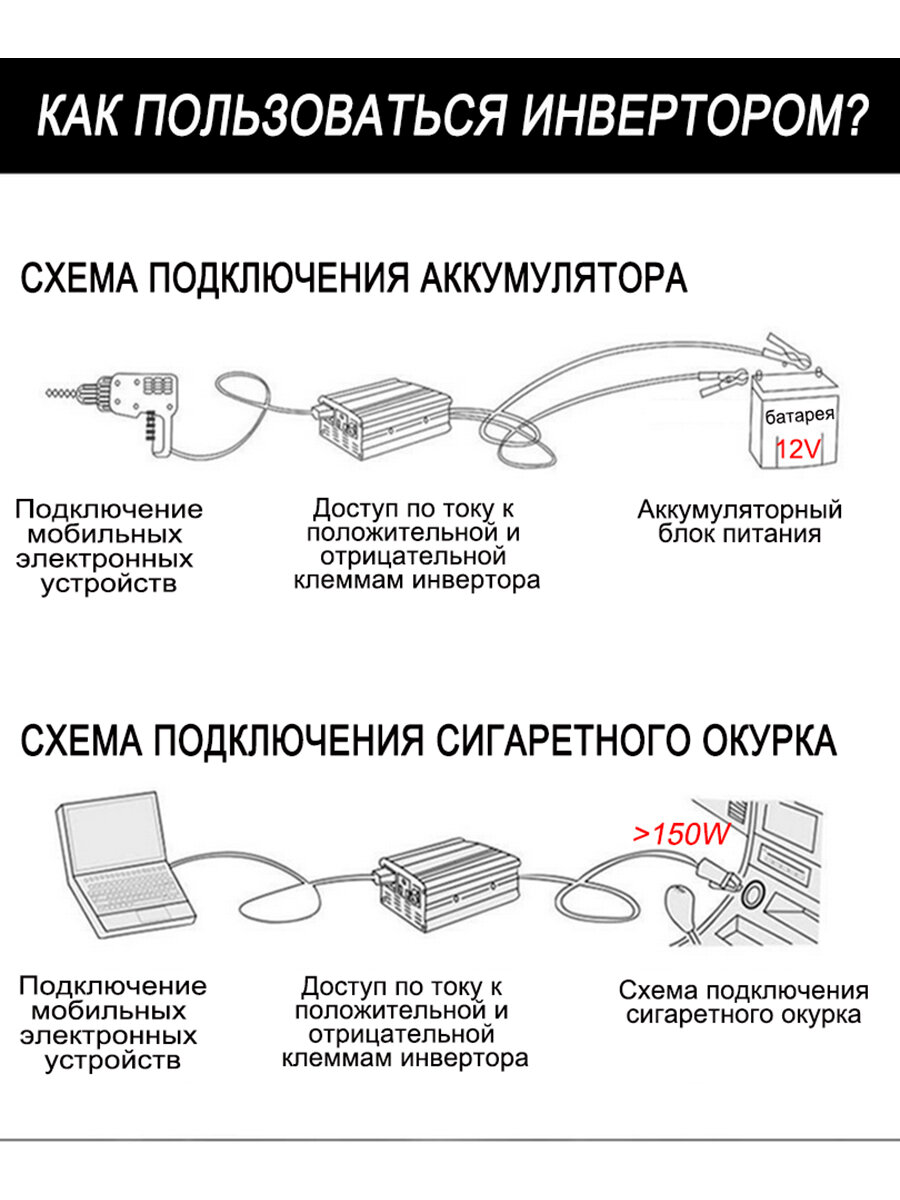 КАК ПОЛЬЗОВАТЬСЯ ИНВЕРТОРОМ?

СХЕМА ПОДКЛЮЧЕНИЯ АККУМУЛЯТОРА

батарея
12V

Подключение мобильных электронных устройств

Доступ по току к положительной и отрицательной клеммам инвертора

Аккумуляторный блок питания

СХЕМА ПОДКЛЮЧЕНИЯ СИГАРЕТНОГО ОКУРКА

>150W

Подключение мобильных электронных устройств

Доступ по току к положительной и отрицательной клеммам инвертора

Схема подключения сигаретного окурка