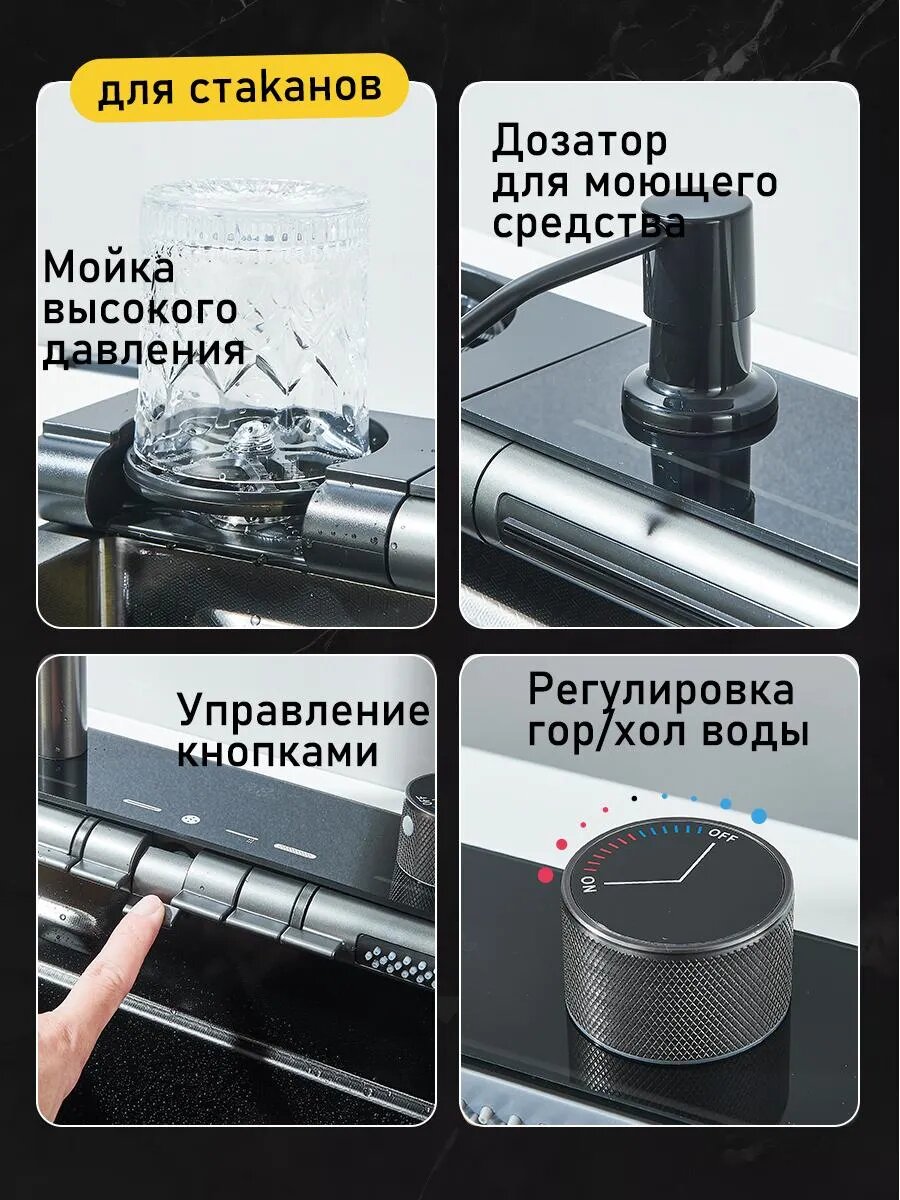 для стаканов

Мойка высокого давления

Дозатор для моющего средства

Управление кнопками

Регулировка гор/хол воды

ON

OFF