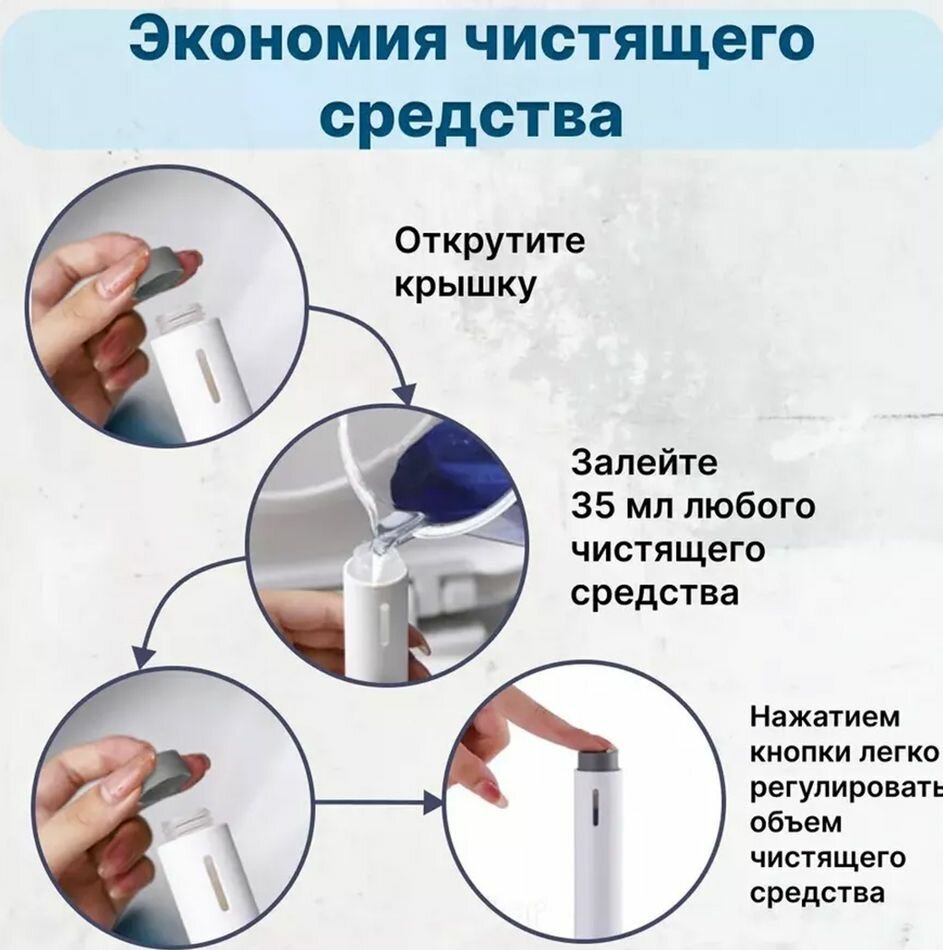 Экономия чистящего средства

Открутите крышку

Залейте 35 мл любого чистящего средства

Нажатием кнопки легко регулировать объем чистящего средства