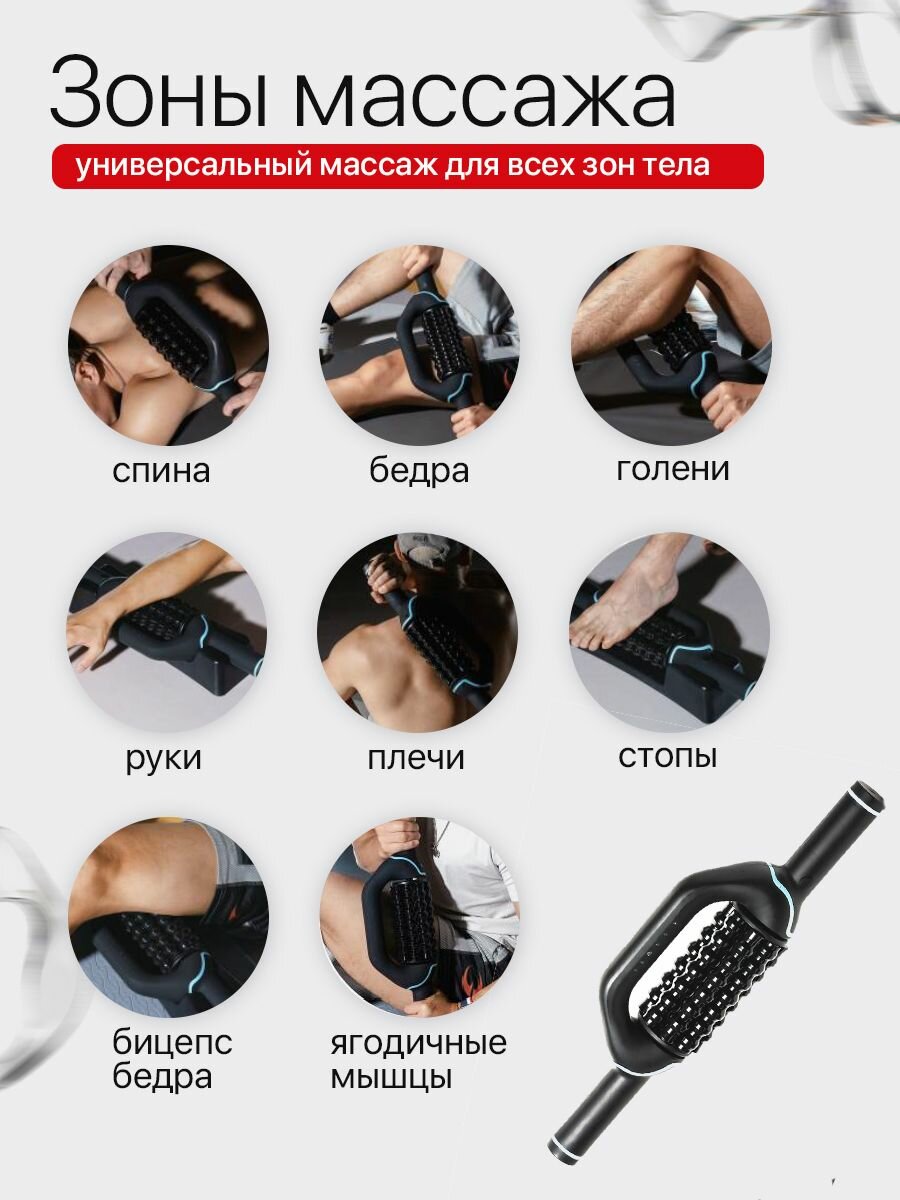 Зоны массажа

универсальный массаж для всех зон тела

спина

бедра

голени

руки

плечи

стопы

бицепс бедра

ягодичные мышцы