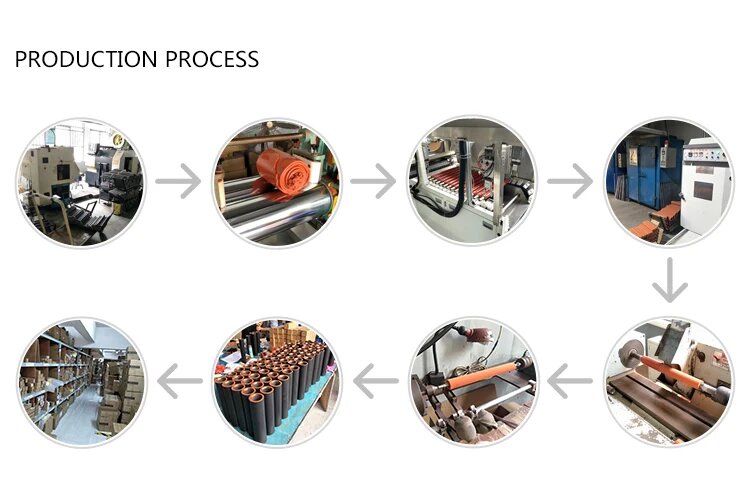 PRODUCTION PROCESS