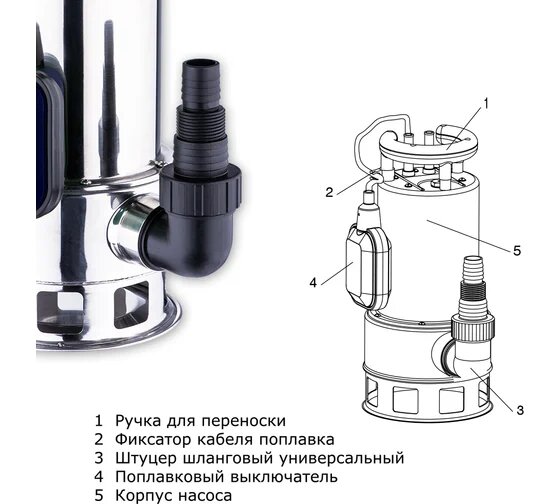 1

2

5

4

3

1 Ручка для переноски
2 Фиксатор кабеля поплавка
3 Штуцер шланговый универсальный
4 Поплавковый выключатель
5 Корпус насоса