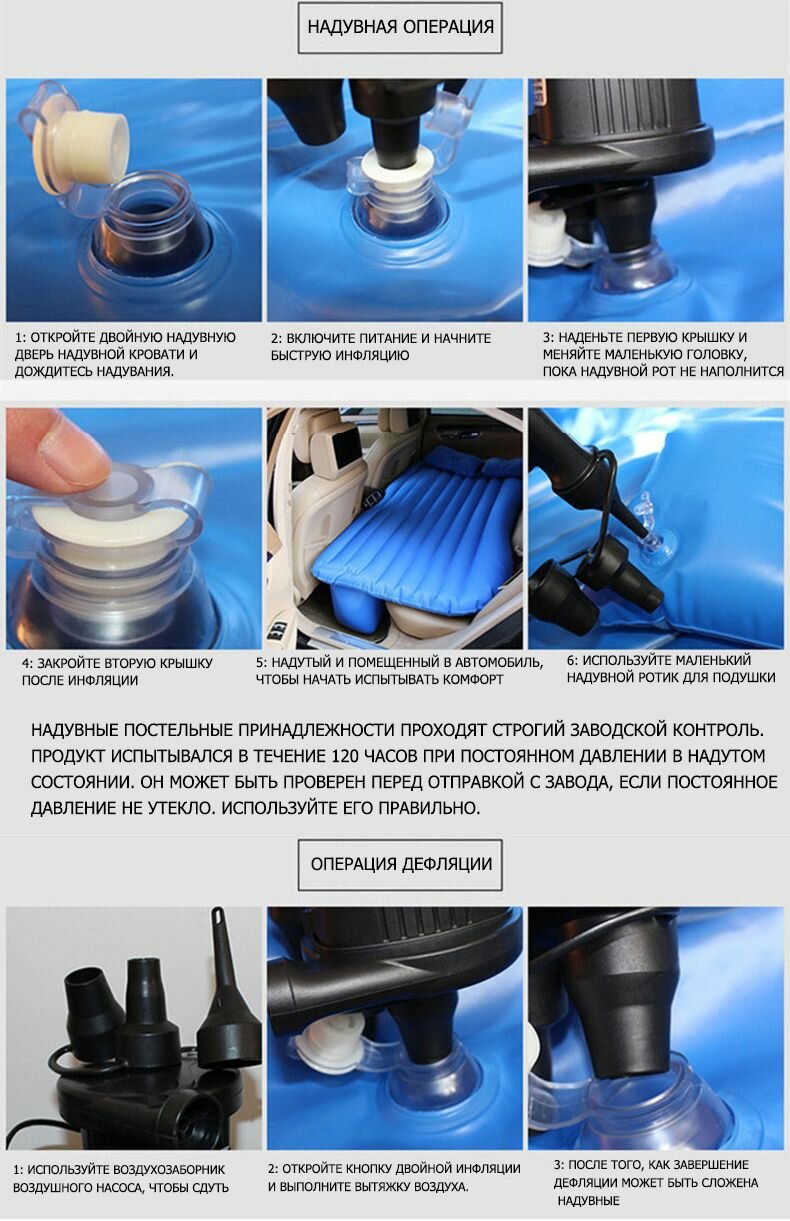 НАДУВНАЯ ОПЕРАЦИЯ

1: ОТКРОЙТЕ ДВОЙНУЮ НАДУВНУЮ ДВЕРЬ НАДУВНОЙ КРОВАТИ И ДОЖДИТЕСЬ НАДУВАНИЯ.

2: ВКЛЮЧИТЕ ПИТАНИЕ И НАЧНИТЕ БЫСТРУЮ ИНФЛЯЦИЮ

3: НАДЕНЬТЕ ПЕРВУЮ КРЫШКУ И МЕНЯЙТЕ МАЛЕНЬКУЮ ГОЛОВКУ, ПОКА НАДУВНОЙ РОТ НЕ НАПОЛНИТСЯ

4: ЗАКРОЙТЕ ВТОРУЮ КРЫШКУ ПОСЛЕ ИНФЛЯЦИИ

5: НАДУТЫЙ И ПОМЕЩЕННЫЙ В АВТОМОБИЛЬ, ЧТОБЫ НАЧАТЬ ИСПЫТЫВАТЬ КОМФОРТ

6: ИСПОЛЬЗУЙТЕ МАЛЕНЬКИЙ НАДУВНОЙ РОТИК ДЛЯ ПОДУШКИ

НАДУВНЫЕ ПОСТЕЛЬНЫЕ ПРИНАДЛЕЖНОСТИ ПРОХОДЯТ СТРОГИЙ ЗАВОДСКОЙ КОНТРОЛЬ. ПРОДУКТ ИСПЫТЫВАЛСЯ В ТЕЧЕНИЕ 120 ЧАСОВ ПРИ ПОСТОЯННОМ ДАВЛЕНИИ В НАДУТОМ СОСТОЯНИИ. ОН МОЖЕТ БЫТЬ ПРОВЕРЕН ПЕРЕД ОТПРАВКОЙ С ЗАВОДА, ЕСЛИ ПОСТОЯННОЕ ДАВЛЕНИЕ НЕ УТЕКЛО. ИСПОЛЬЗУЙТЕ ЕГО ПРАВИЛЬНО.

ОПЕРАЦИЯ ДЕФЛЯЦИИ

1: ИСПОЛЬЗУЙТЕ ВОЗДУХОЗАБОРНИК ВОЗДУШНОГО НАСОСА, ЧТОБЫ СДУТЬ

2: ОТКРОЙТЕ КНОПКУ ДВОЙНОЙ ИНФЛЯЦИИ И ВЫПОЛНИТЕ ВЫТЯЖКУ ВОЗДУХА.

3: ПОСЛЕ ТОГО, КАК ЗАВЕРШЕНИЕ ДЕФЛЯЦИИ МОЖЕТ БЫТЬ СЛОЖЕНА НАДУВНЫЕ