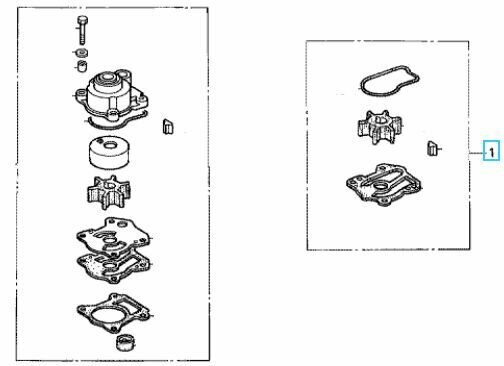 1