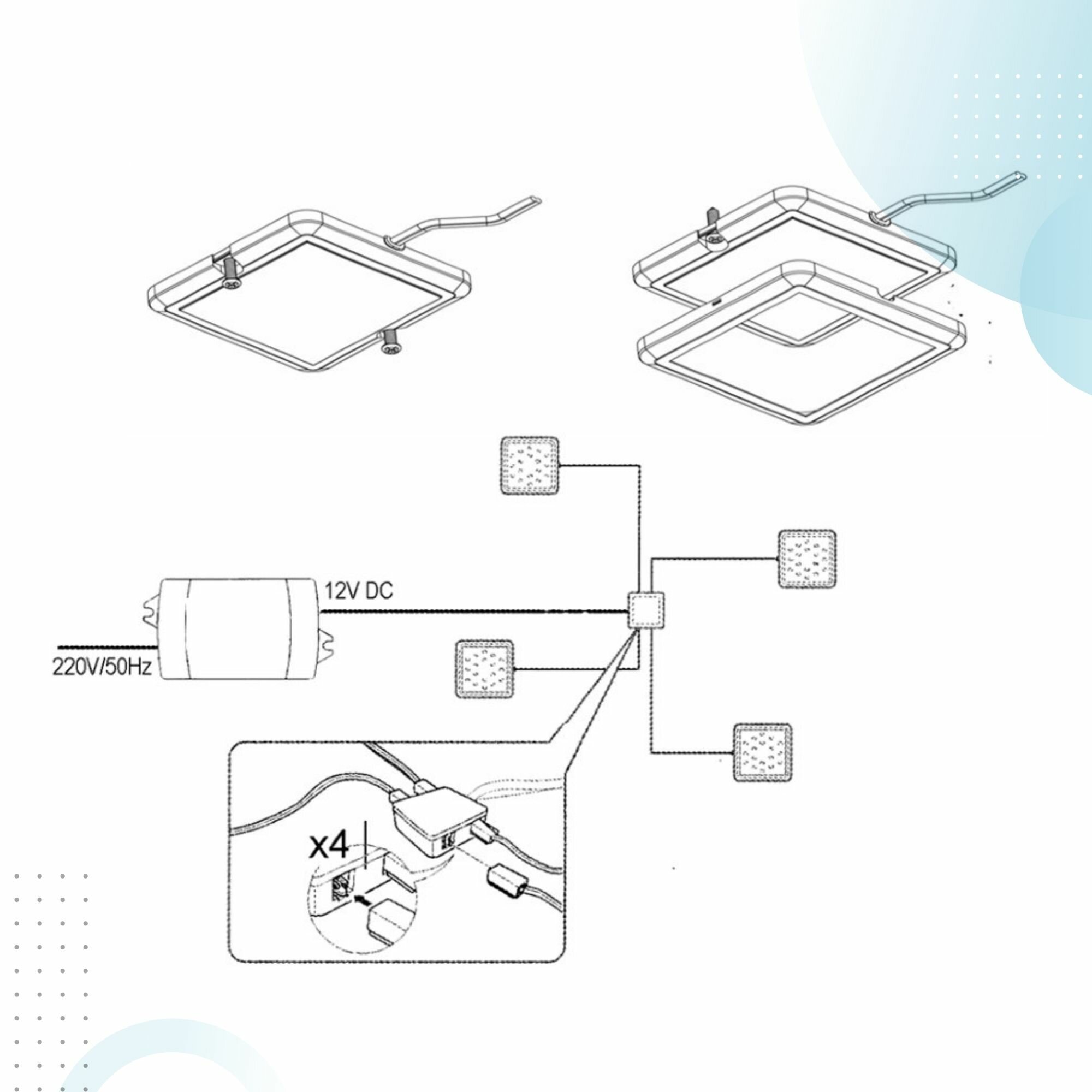 12V DC

220V/50Hz

x4