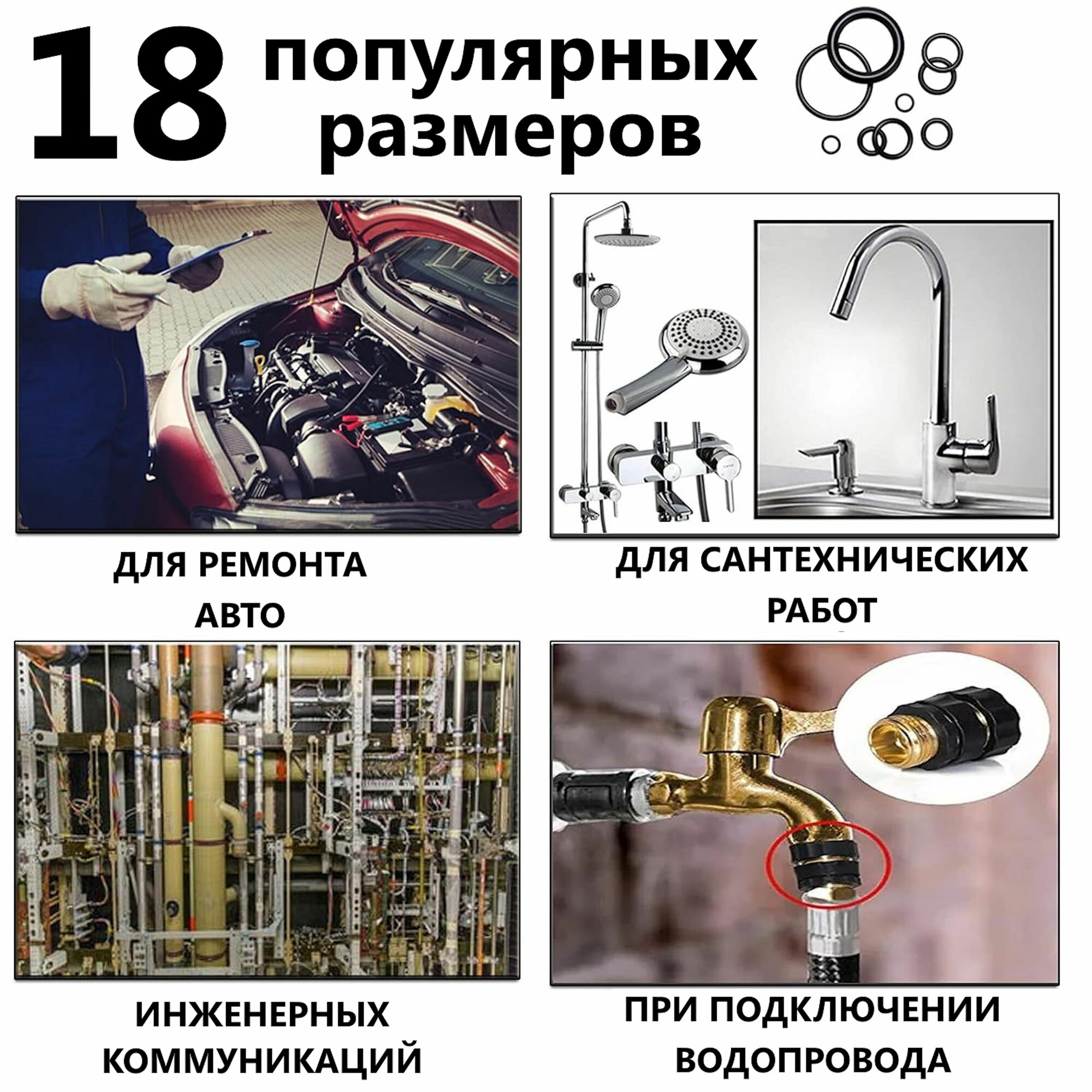 18 популярных размеров

ДЛЯ РЕМОНТА АВТО

ДЛЯ САНТЕХНИЧЕСКИХ РАБОТ

ИНЖЕНЕРНЫХ КОММУНИКАЦИЙ

ПРИ ПОДКЛЮЧЕНИИ ВОДОПРОВОДА